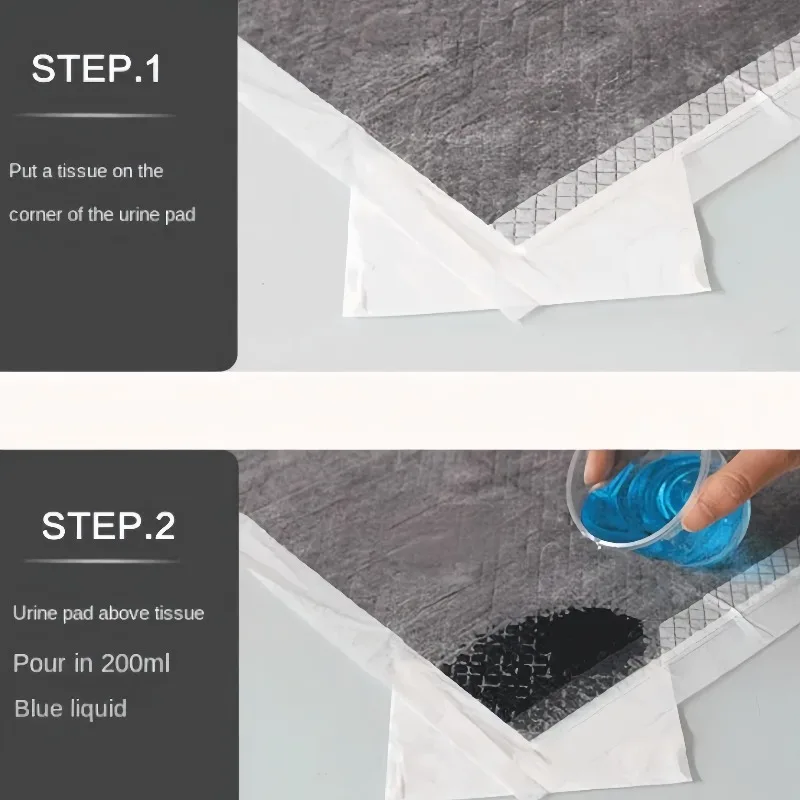 STEP.1

Put a tissue on the corner of the urine pad

STEP.2

Urine pad above tissue

Pour in 200ml

Blue liquid