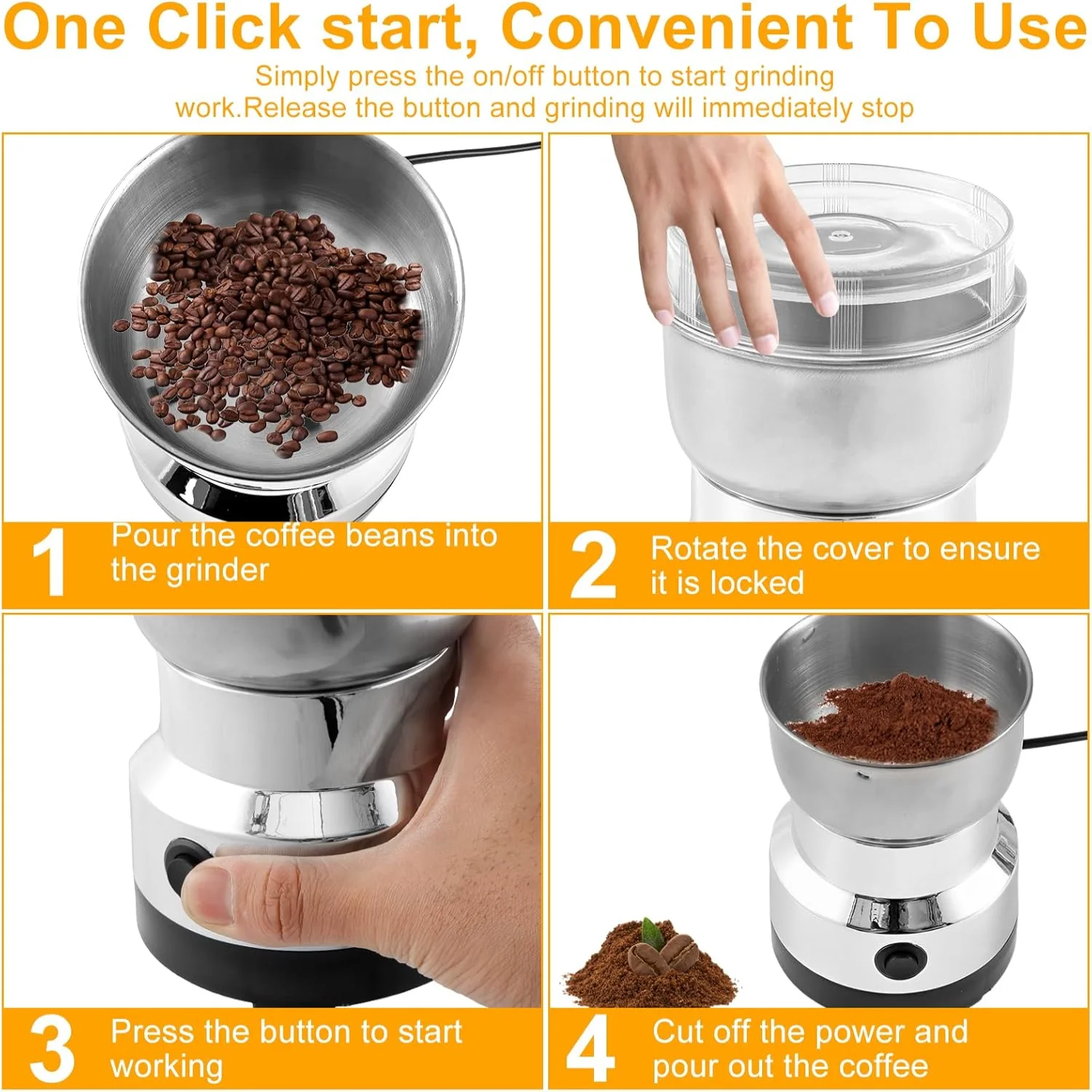 One Click start, Convenient To Use

Simply press the on/off button to start grinding work.Release the button and grinding will immediately stop

1 Pour the coffee beans into the grinder

2 Rotate the cover to ensure it is locked

3 Press the button to start working

4 Cut off the power and pour out the coffee