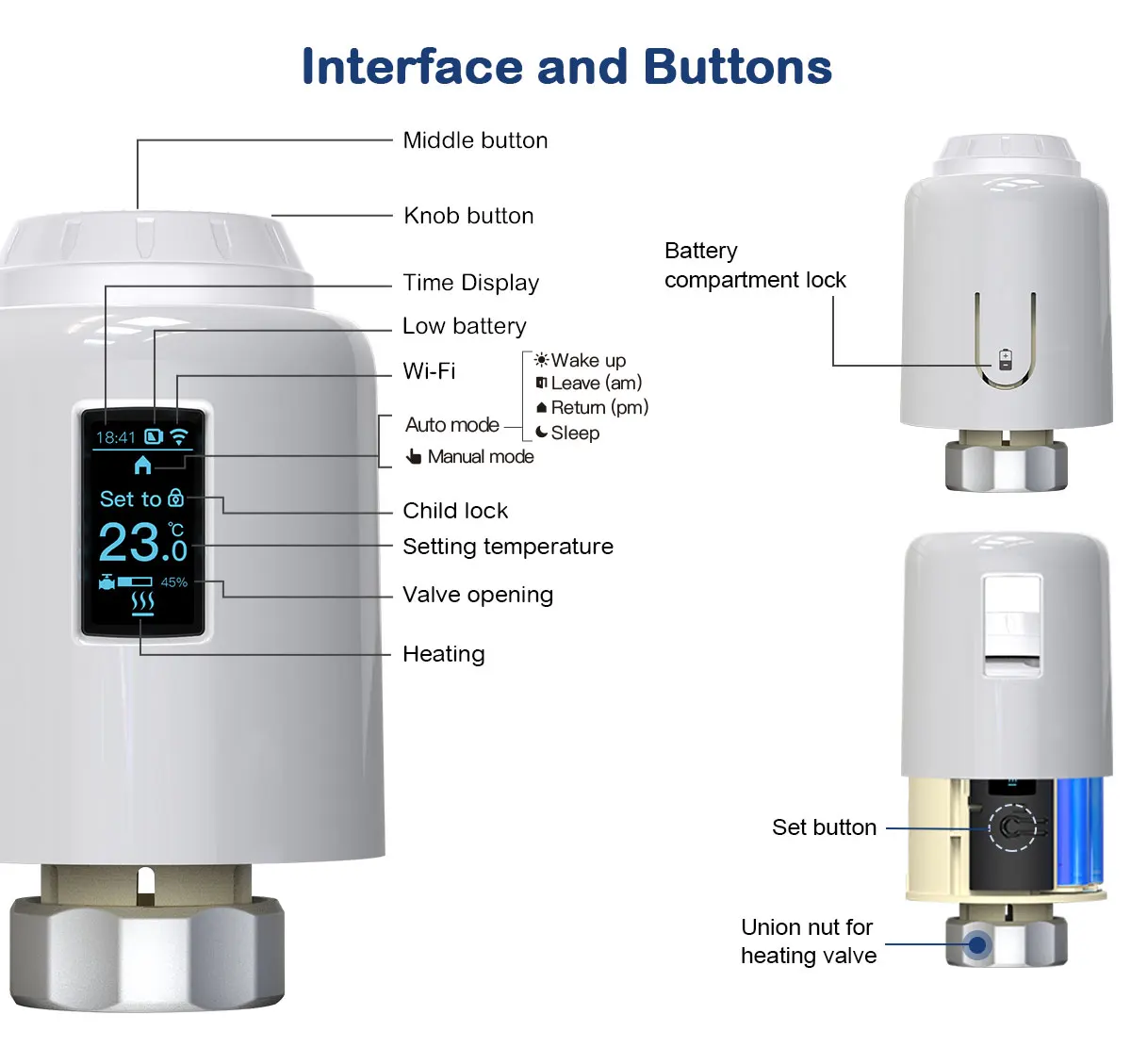 Interface and Buttons

Middle button

Knob button

Time Display

Low battery

Wi-Fi

Auto mode

Wake up
Leave (am)
Return (pm)
Sleep

Manual mode

Child lock

Setting temperature

Valve opening

Heating

18:41

Set to

23.0 ℃

45%

Battery compartment lock

Set button

Union nut for heating valve