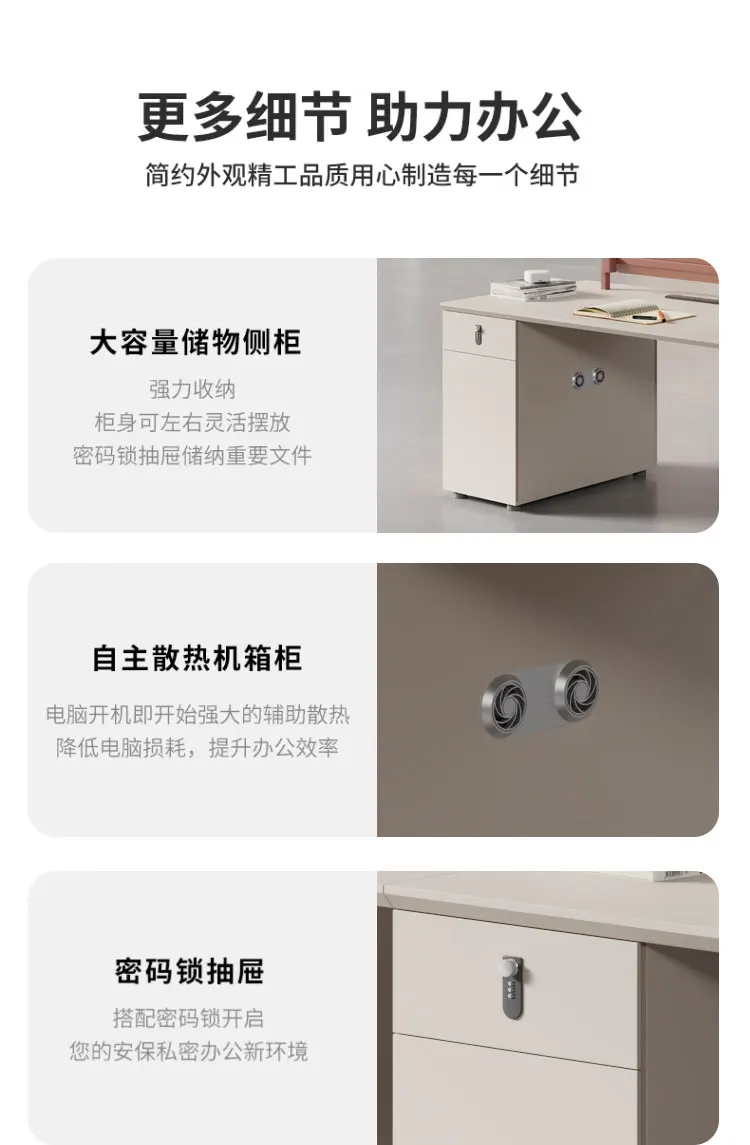 更多细节 助力办公

简约外观精工品质用心制造每一个细节

大容量储物侧柜

强力收纳
柜身可左右灵活摆放
密码锁抽屉储纳重要文件

自主散热机箱柜

电脑开机即开始强大的辅助散热
降低电脑损耗，提升办公效率

密码锁抽屉

搭配密码锁开启
您的安保私密办公新环境