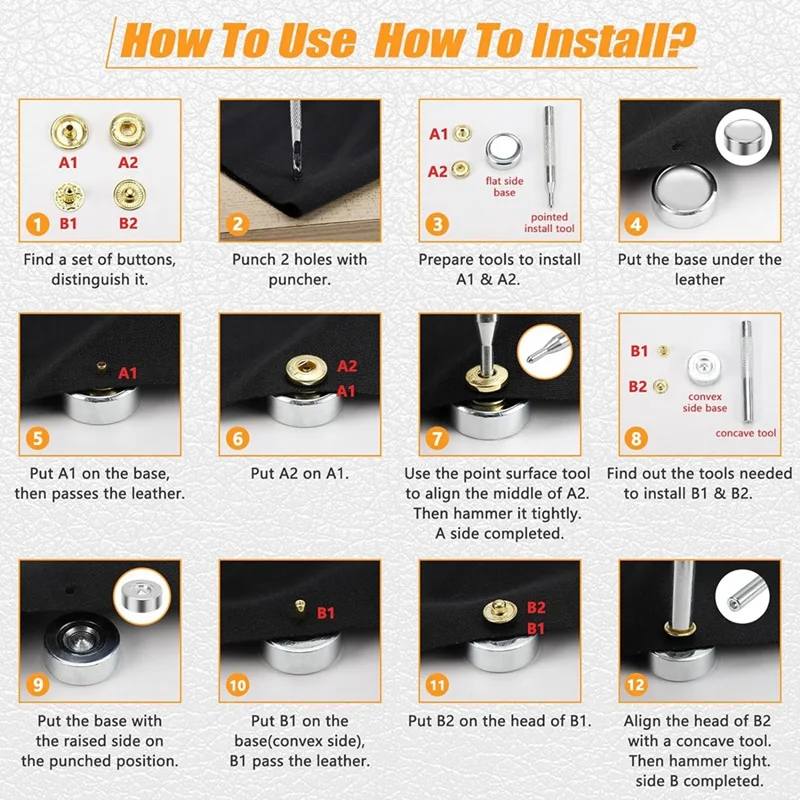 How To Use How To Install?

A1
A2
B1
B2
1
Find a set of buttons, distinguish it.

2
Punch 2 holes with puncher.

A1
A2
flat side base
pointed install tool
3
Prepare tools to install A1 & A2.

4
Put the base under the leather

A1
5
Put A1 on the base, then passes the leather.

A2
A1
6
Put A2 on A1.

7
Use the point surface tool to align the middle of A2. Then hammer it tightly. A side completed.

B1
B2
convex side base
concave tool
8
Find out the tools needed to install B1 & B2.

9
Put the base with the raised side on the punched position.

B1
10
Put B1 on the base(convex side), B1 pass the leather.

B2
B1
11
Put B2 on the head of B1.

12
Align the head of B2 with a concave tool. Then hammer tight. side B completed.