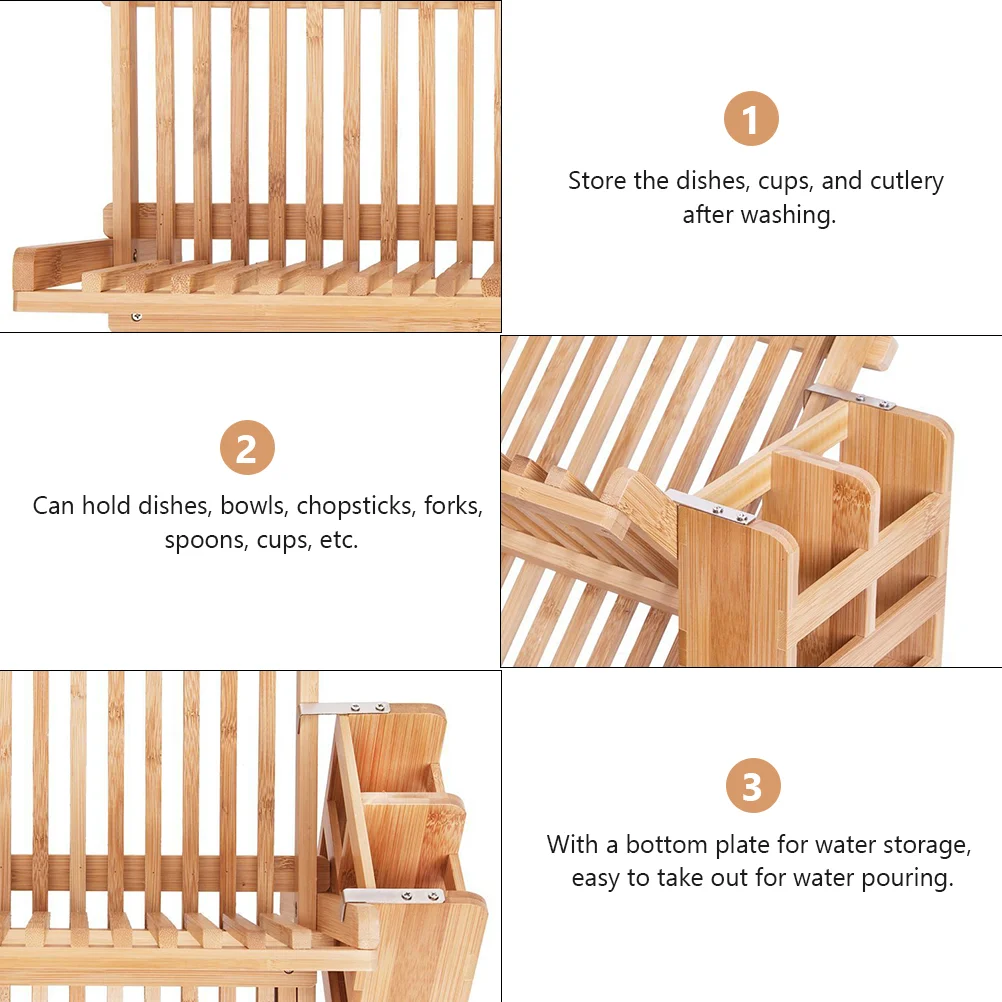 1

Store the dishes, cups, and cutlery after washing.

2

Can hold dishes, bowls, chopsticks, forks, spoons, cups, etc.

3

With a bottom plate for water storage, easy to take out for water pouring.