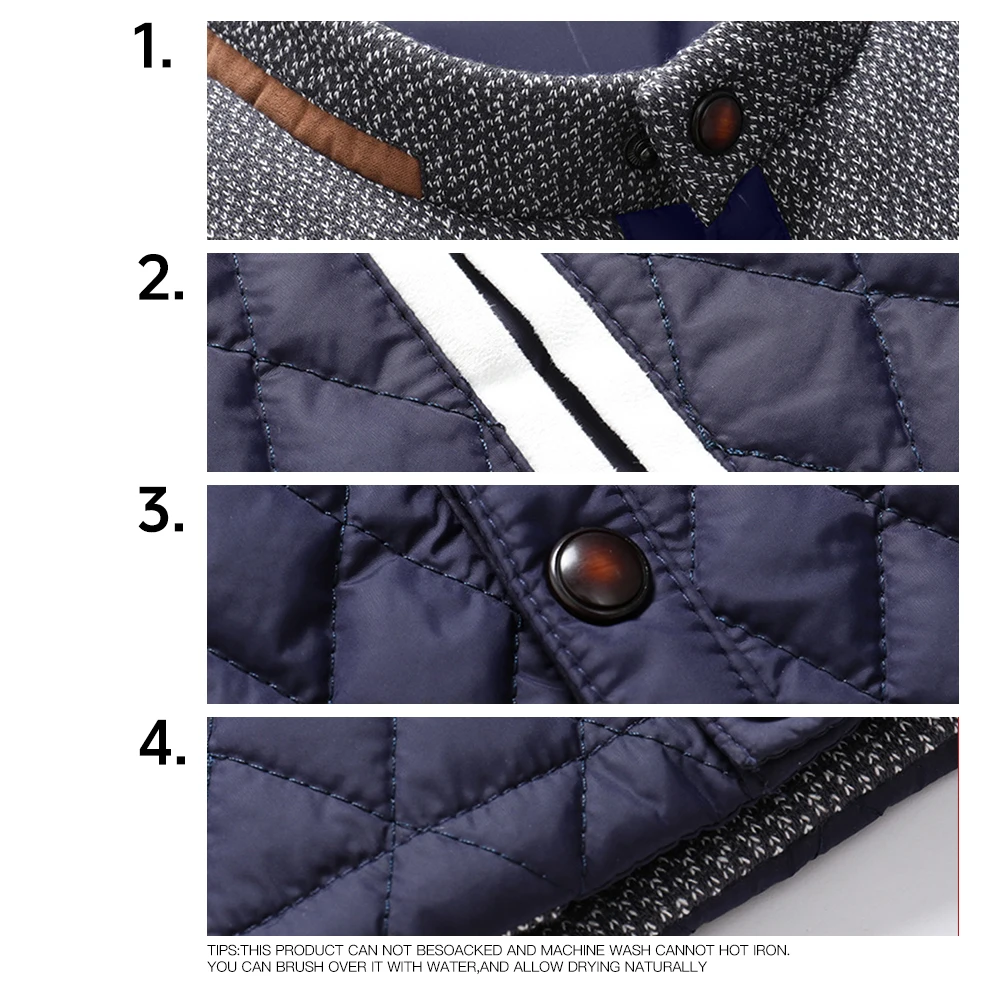 1.

2.

3.

4.

TIPS:THIS PRODUCT CAN NOT BESOACKED AND MACHINE WASH CANNOT HOT IRON.
YOU CAN BRUSH OVER IT WITH WATER,AND ALLOW DRYING NATURALLY