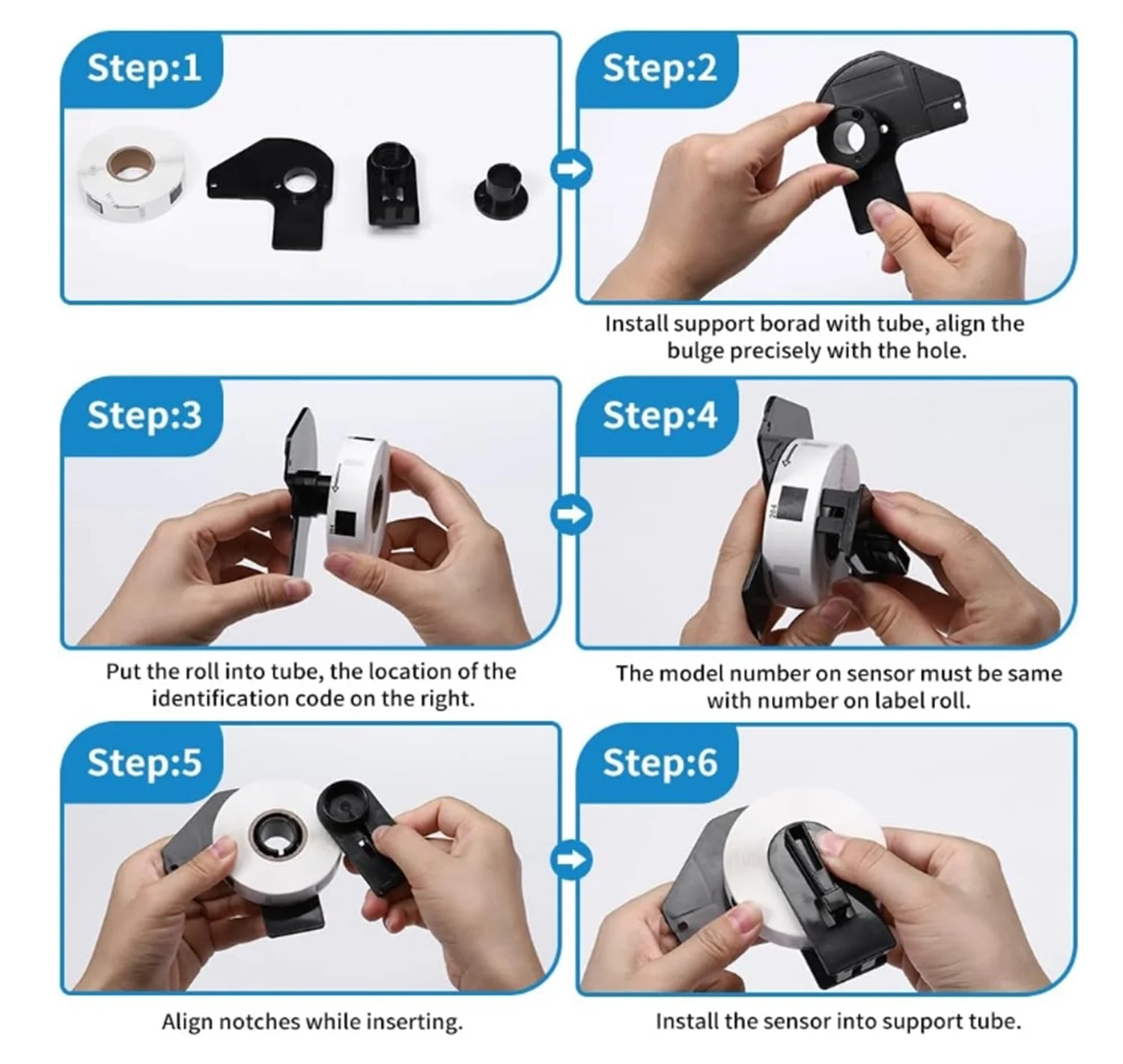 Step:1

Step:2

Install support borad with tube, align the bulge precisely with the hole.

Step:3

Put the roll into tube, the location of the identification code on the right.

Step:4

The model number on sensor must be same with number on label roll.

Step:5

Align notches while inserting.

Step:6

Install the sensor into support tube.