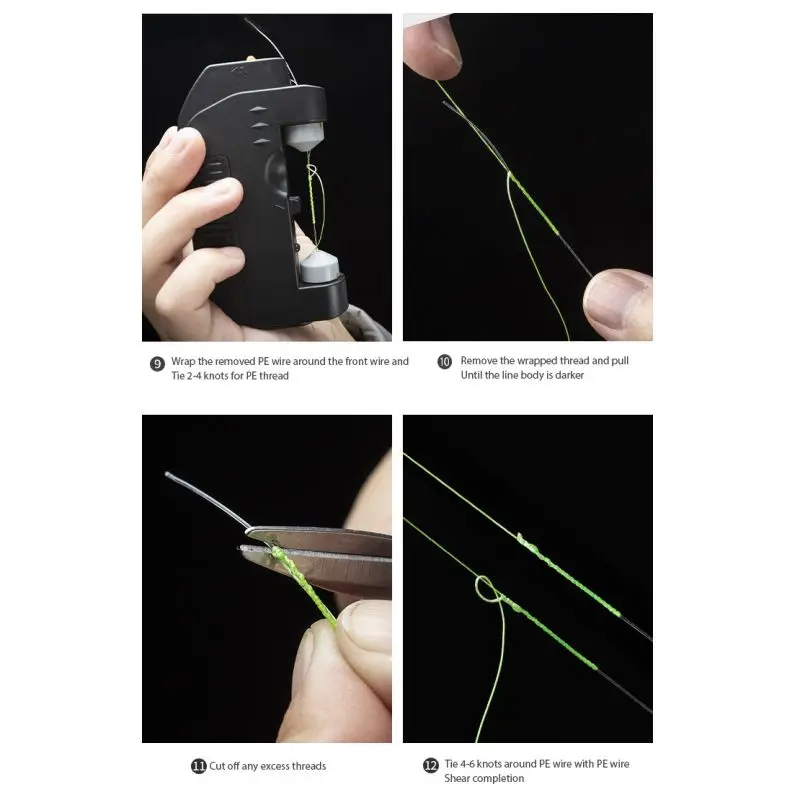 9 Wrap the removed PE wire around the front wire and Tie 2-4 knots for PE thread

10 Remove the wrapped thread and pull Until the line body is darker

11 Cut off any excess threads

12 Tie 4-6 knots around PE wire with PE wire Shear completion