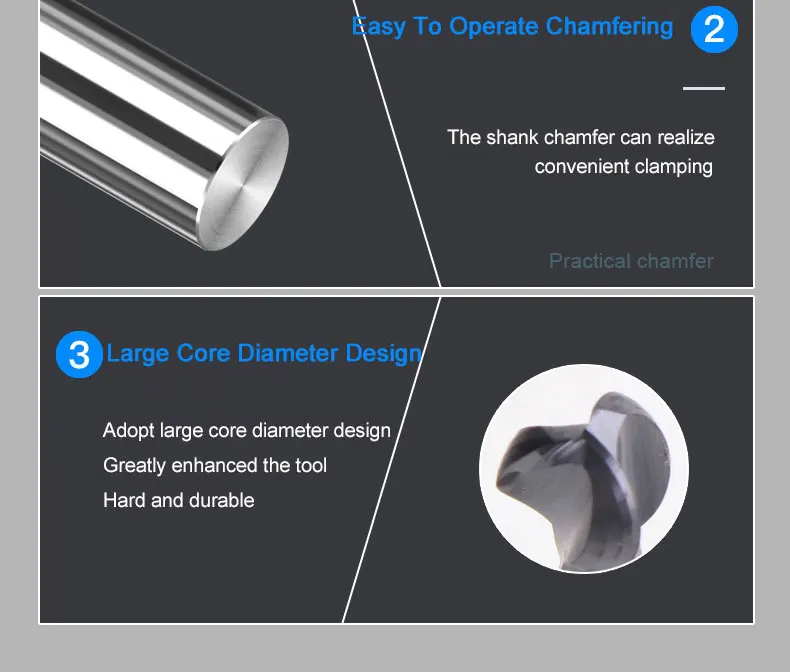 Easy To Operate Chamfering 2

The shank chamfer can realize convenient clamping

Practical chamfer

3 Large Core Diameter Design

Adopt large core diameter design

Greatly enhanced the tool

Hard and durable