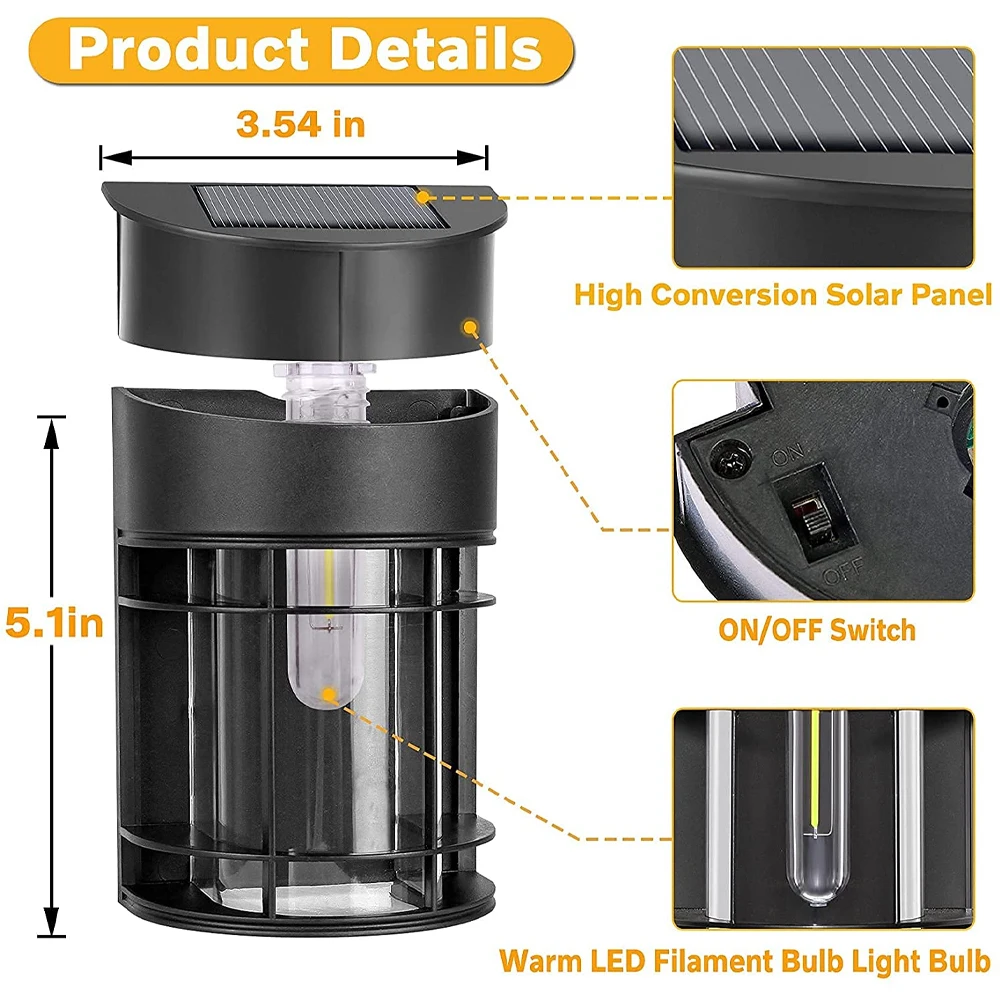 Product Details

3.54 in

5.1in

High Conversion Solar Panel

ON

OFF

ON/OFF Switch

Warm LED Filament Bulb Light Bulb