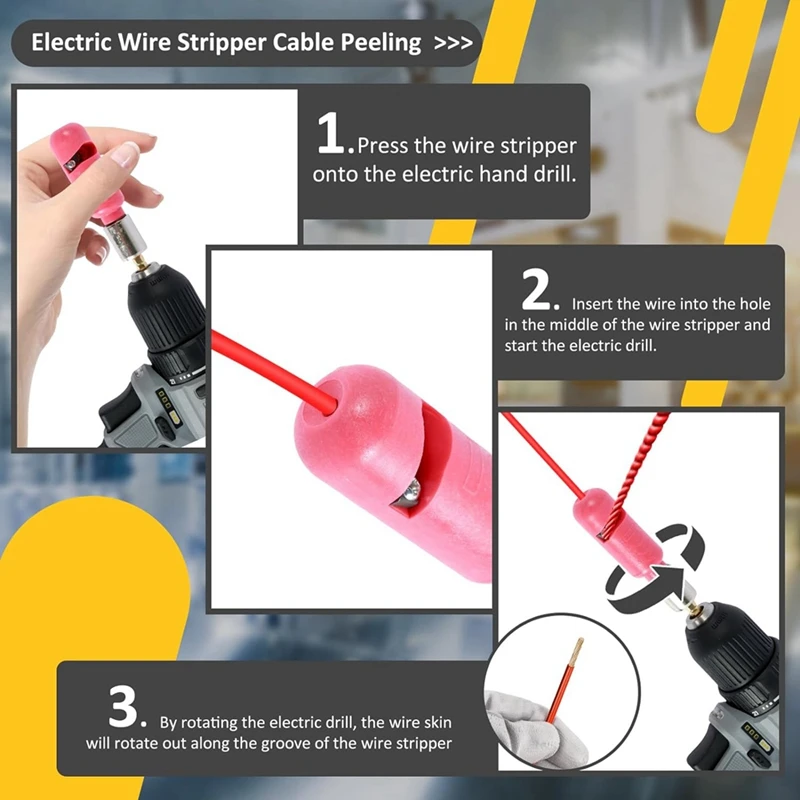 Electric Wire Stripper Cable Peeling >>>

1. Press the wire stripper onto the electric hand drill.

2. Insert the wire into the hole in the middle of the wire stripper and start the electric drill.

3. By rotating the electric drill, the wire skin will rotate out along the groove of the wire stripper