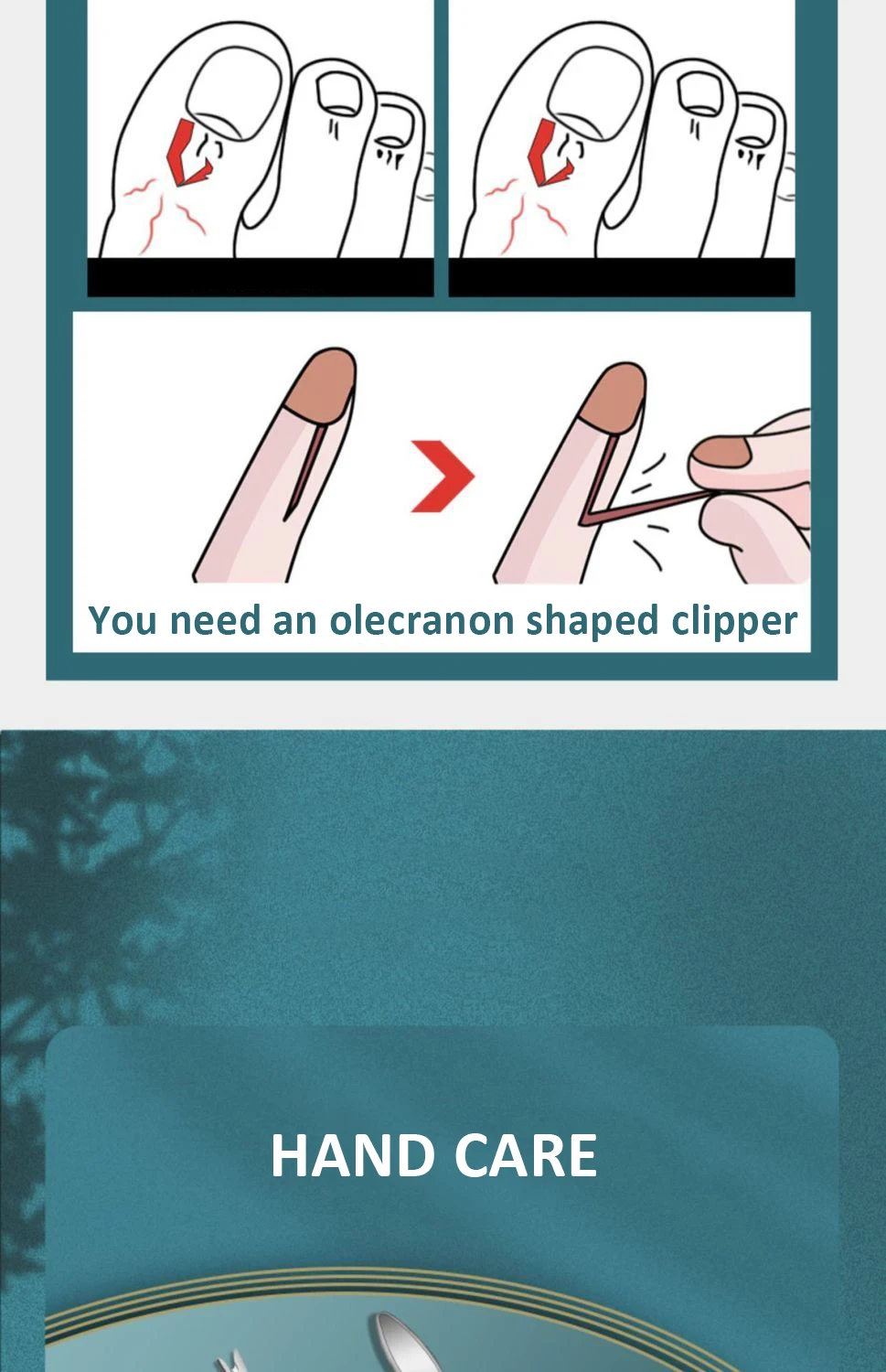 You need an olecranon shaped clipper

HAND CARE