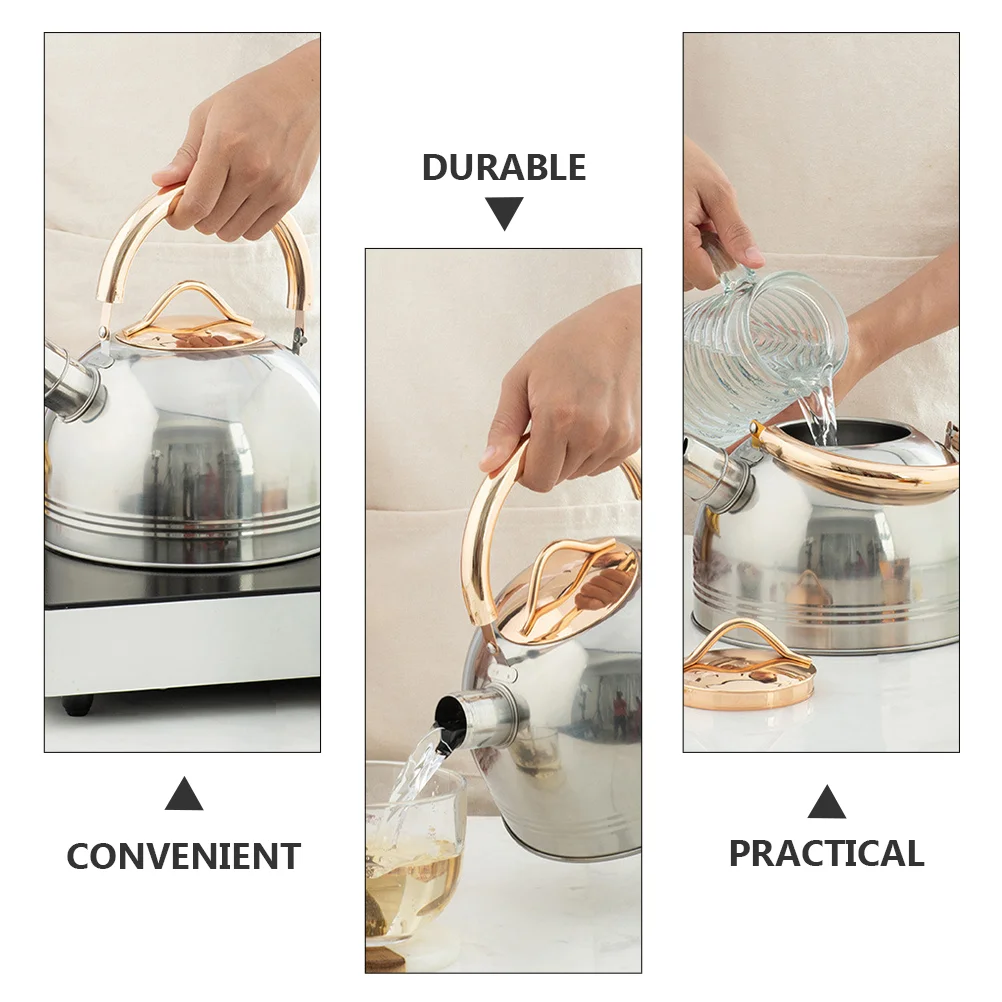 DURABLE

CONVENIENT

PRACTICAL