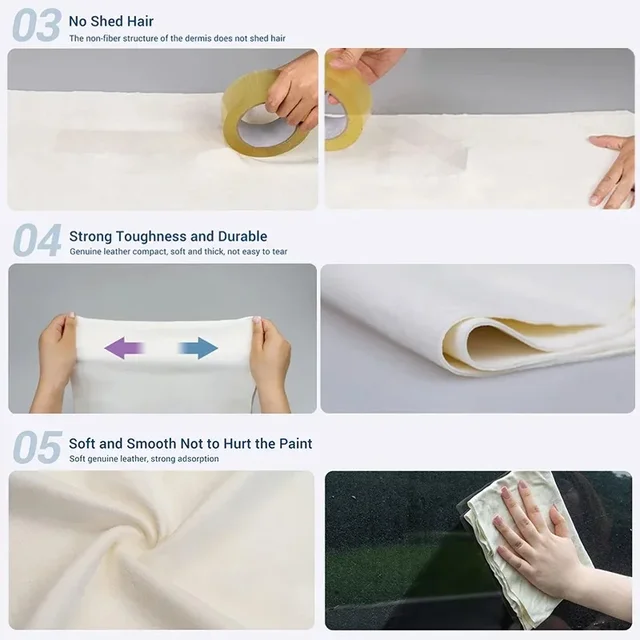 03 No Shed Hair
The non-fiber structure of the dermis does not shed hair

04 Strong Toughness and Durable
Genuine leather compact, soft and thick, not easy to tear

05 Soft and Smooth Not to Hurt the Paint
Soft genuine leather, strong adsorption