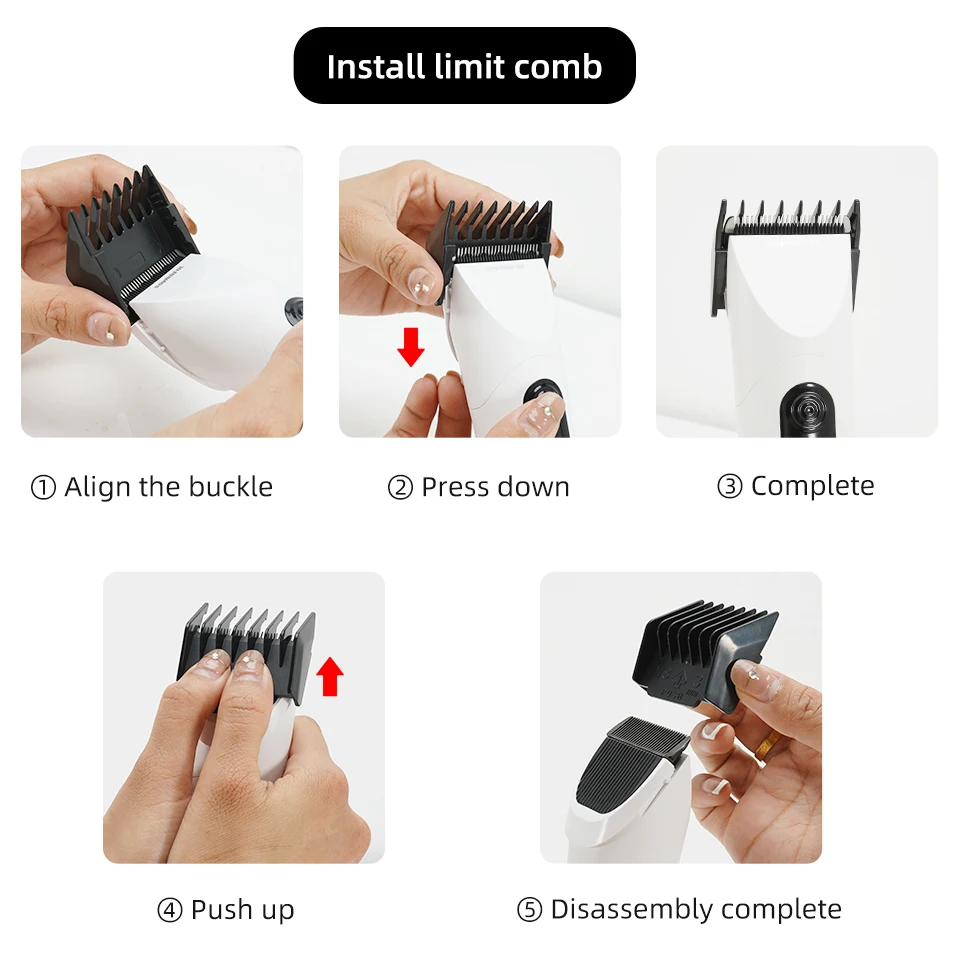 Install limit comb

① Align the buckle

② Press down

③ Complete

④ Push up

⑤ Disassembly complete