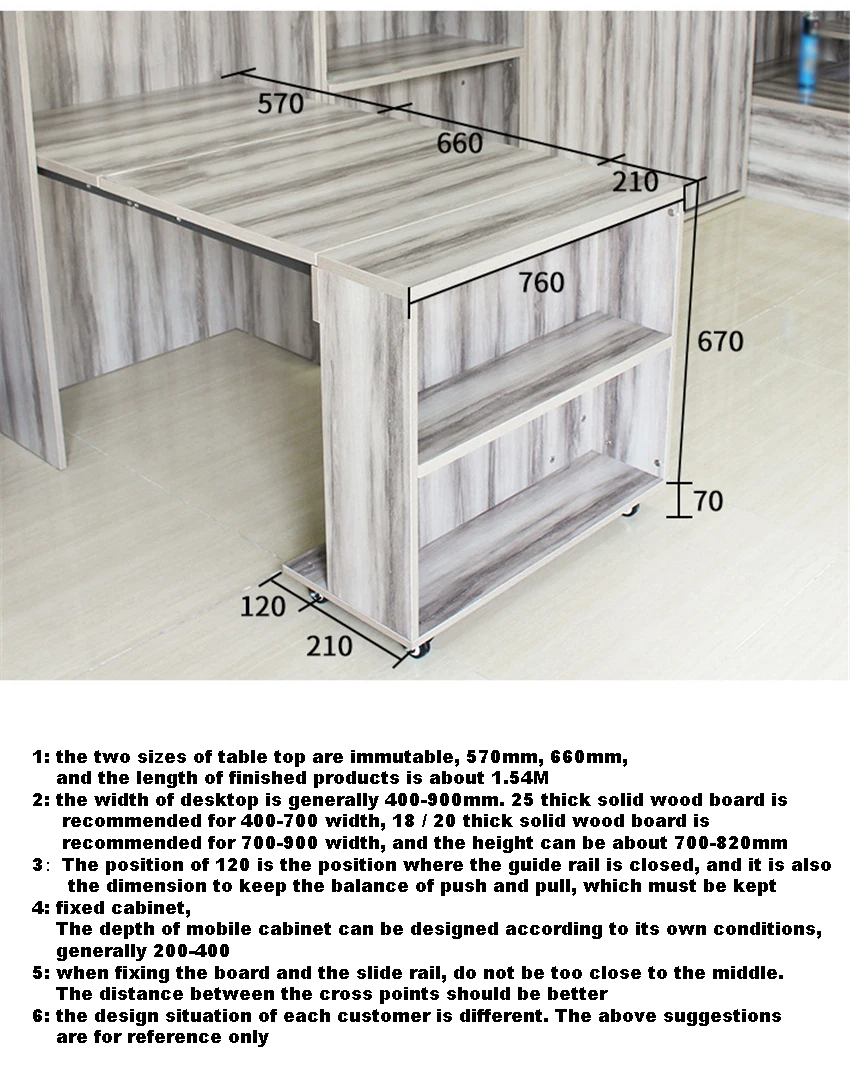 570
660
210
760
670
70
120
210

1: the two sizes of table top are immutable, 570mm, 660mm, and the length of finished products is about 1.54M
2: the width of desktop is generally 400-900mm. 25 thick solid wood board is recommended for 400-700 width, 18 / 20 thick solid wood board is recommended for 700-900 width, and the height can be about 700-820mm
3: The position of 120 is the position where the guide rail is closed, and it is also the dimension to keep the balance of push and pull, which must be kept
4: fixed cabinet,
The depth of mobile cabinet can be designed according to its own conditions, generally 200-400
5: when fixing the board and the slide rail, do not be too close to the middle. The distance between the cross points should be better
6: the design situation of each customer is different. The above suggestions are for reference only