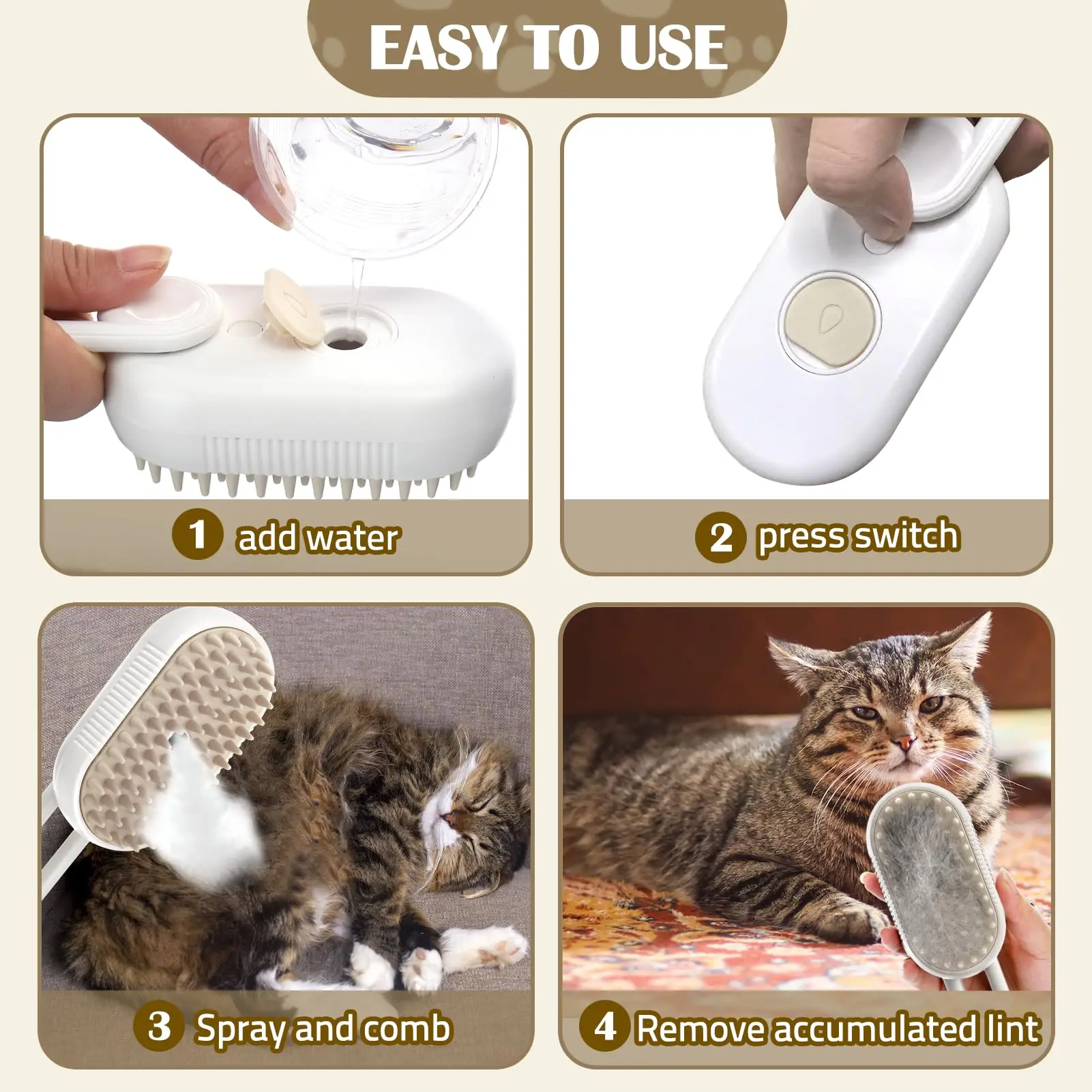 EASY TO USE

1 add water

2 press switch

3 Spray and comb

4 Remove accumulated lint