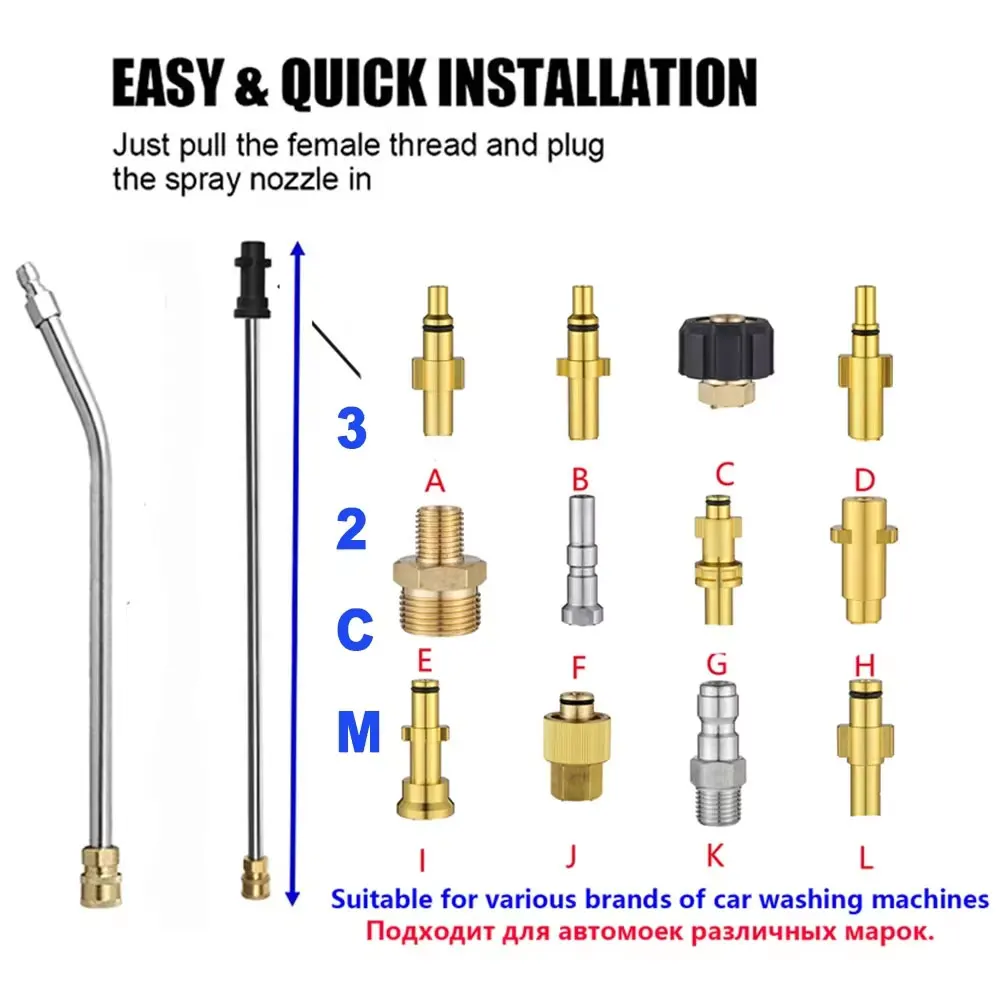 EASY & QUICK INSTALLATION

Just pull the female thread and plug the spray nozzle in

3
2
C
M

A B C D

E F G H

I J K L

Suitable for various brands of car washing machines
Подходит для автомоек различных марок.