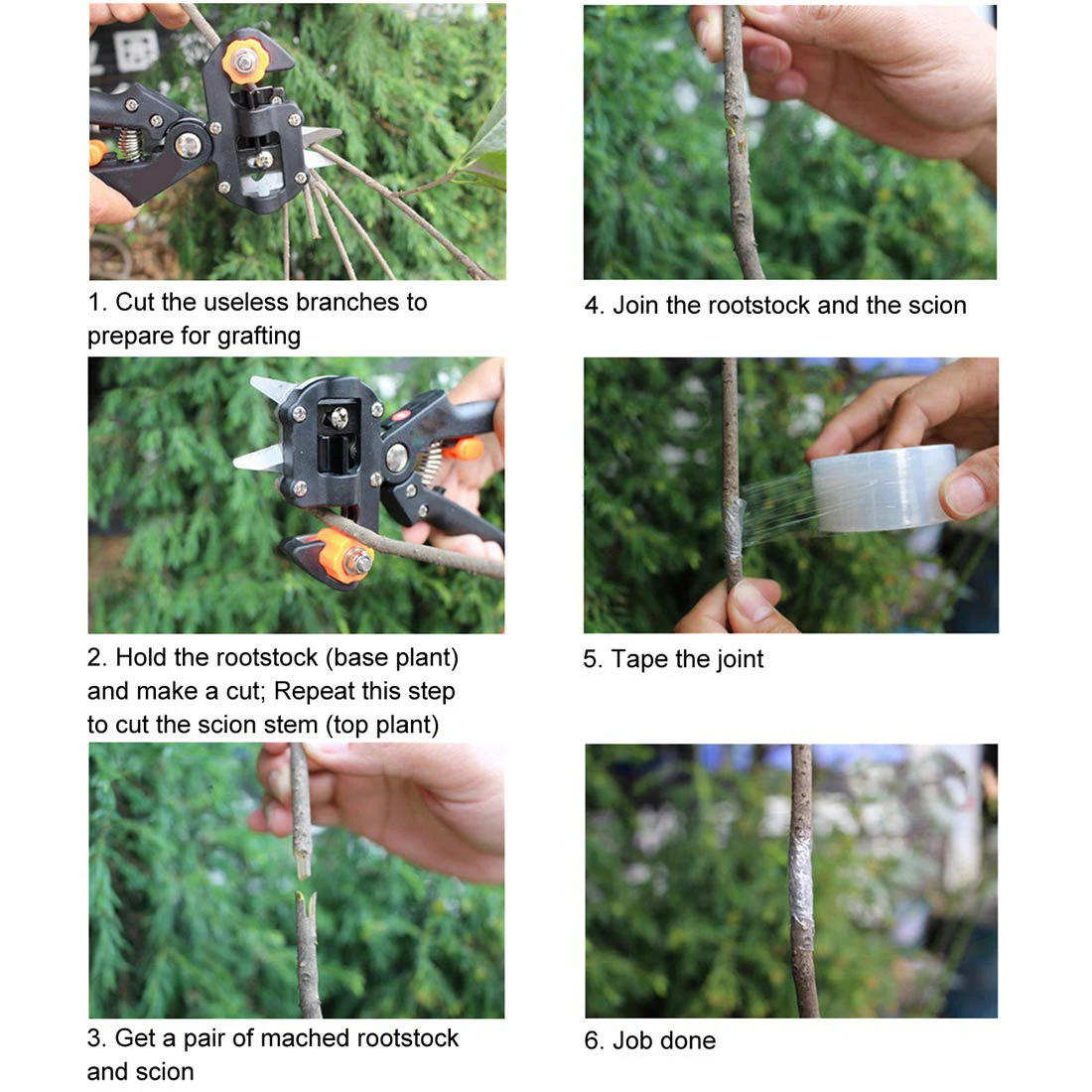 1. Cut the useless branches to prepare for grafting

2. Hold the rootstock (base plant) and make a cut; Repeat this step to cut the scion stem (top plant)

3. Get a pair of mached rootstock and scion

4. Join the rootstock and the scion

5. Tape the joint

6. Job done