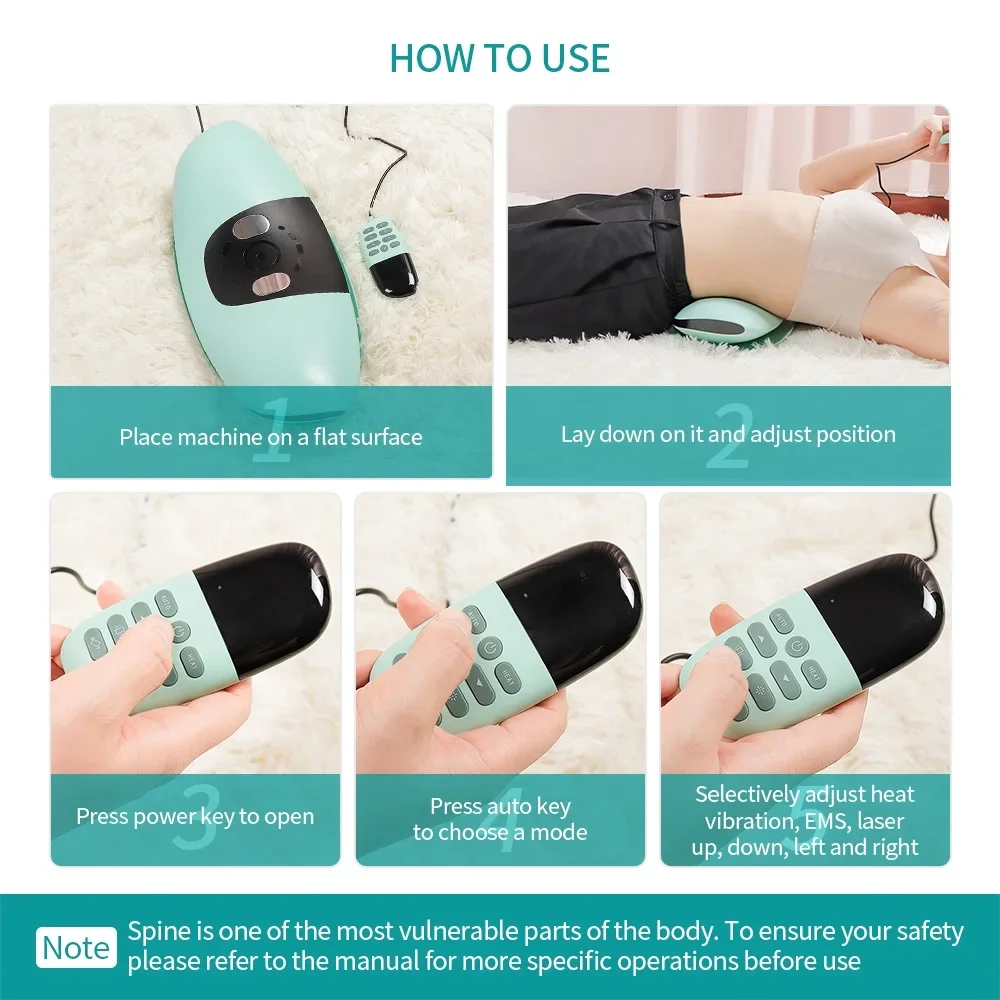 HOW TO USE

1
Place machine on a flat surface

2
Lay down on it and adjust position

3
Press power key to open

4
Press auto key to choose a mode

5
Selectively adjust heat vibration, EMS, laser up, down, left and right

Note Spine is one of the most vulnerable parts of the body. To ensure your safety please refer to the manual for more specific operations before use