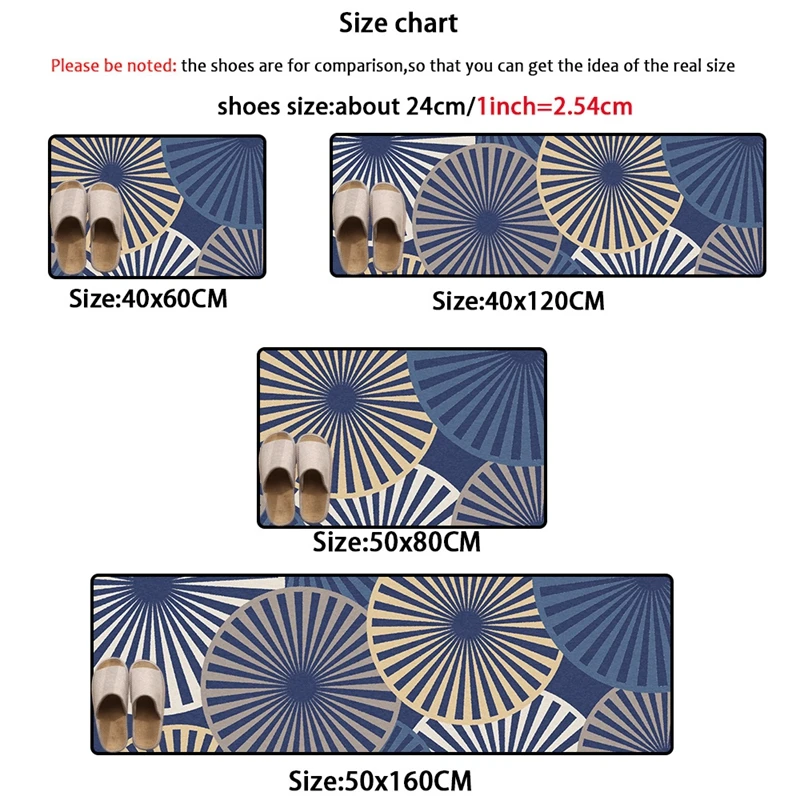 Size chart

Please be noted: the shoes are for comparison,so that you can get the idea of the real size

shoes size:about 24cm/1inch=2.54cm

Size:40x60CM

Size:40x120CM

Size:50x80CM

Size:50x160CM