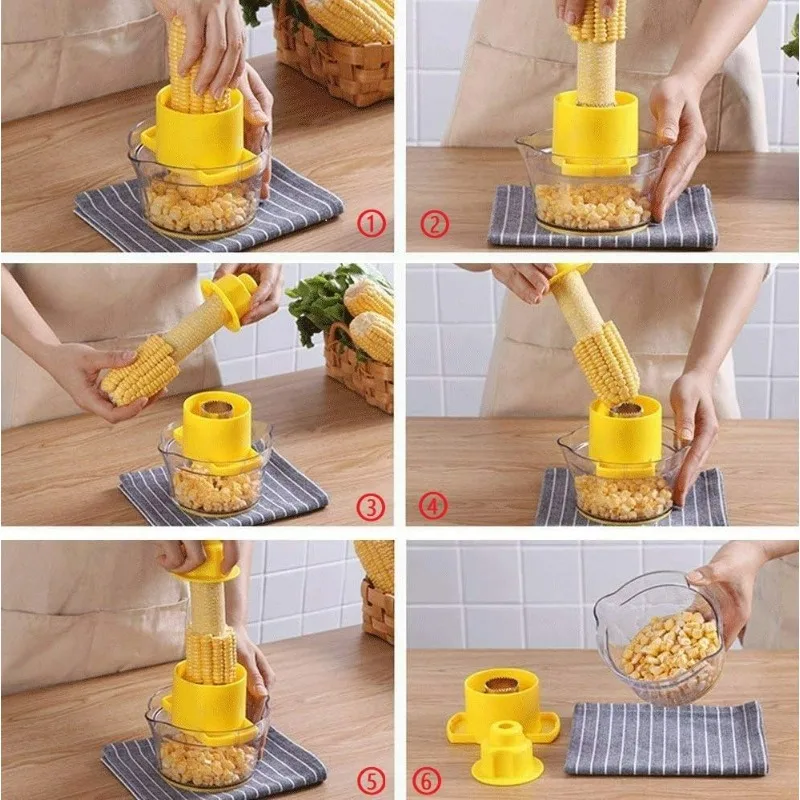 ①

②

③

④

⑤

⑥