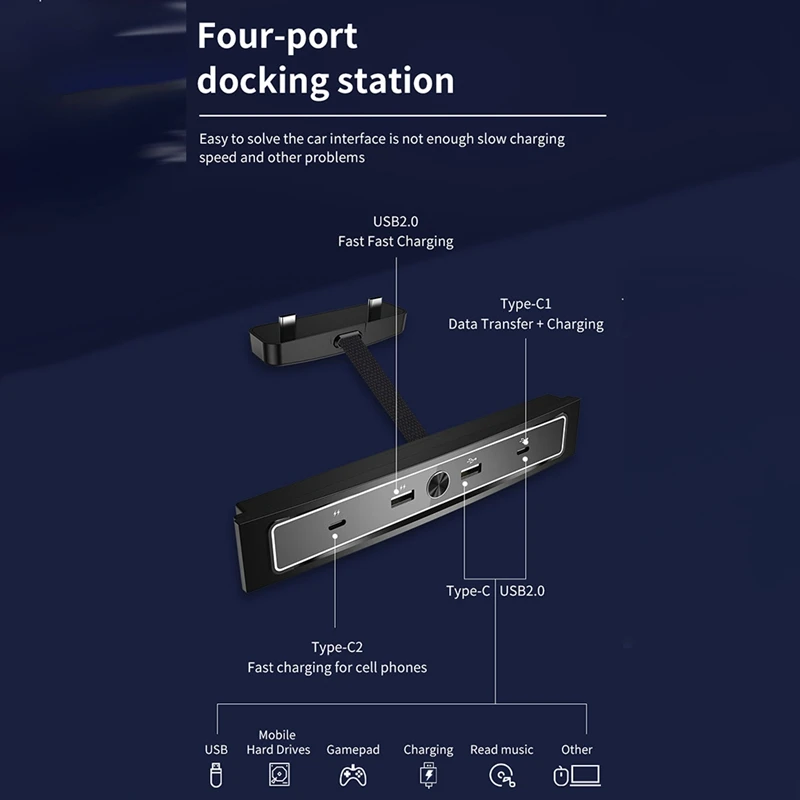 Four-port docking station

Easy to solve the car interface is not enough slow charging speed and other problems

USB2.0
Fast Fast Charging

Type-C1
Data Transfer + Charging

Type-C USB2.0

Type-C2
Fast charging for cell phones

USB

Mobile
Hard Drives

Gamepad

Charging

Read music

Other