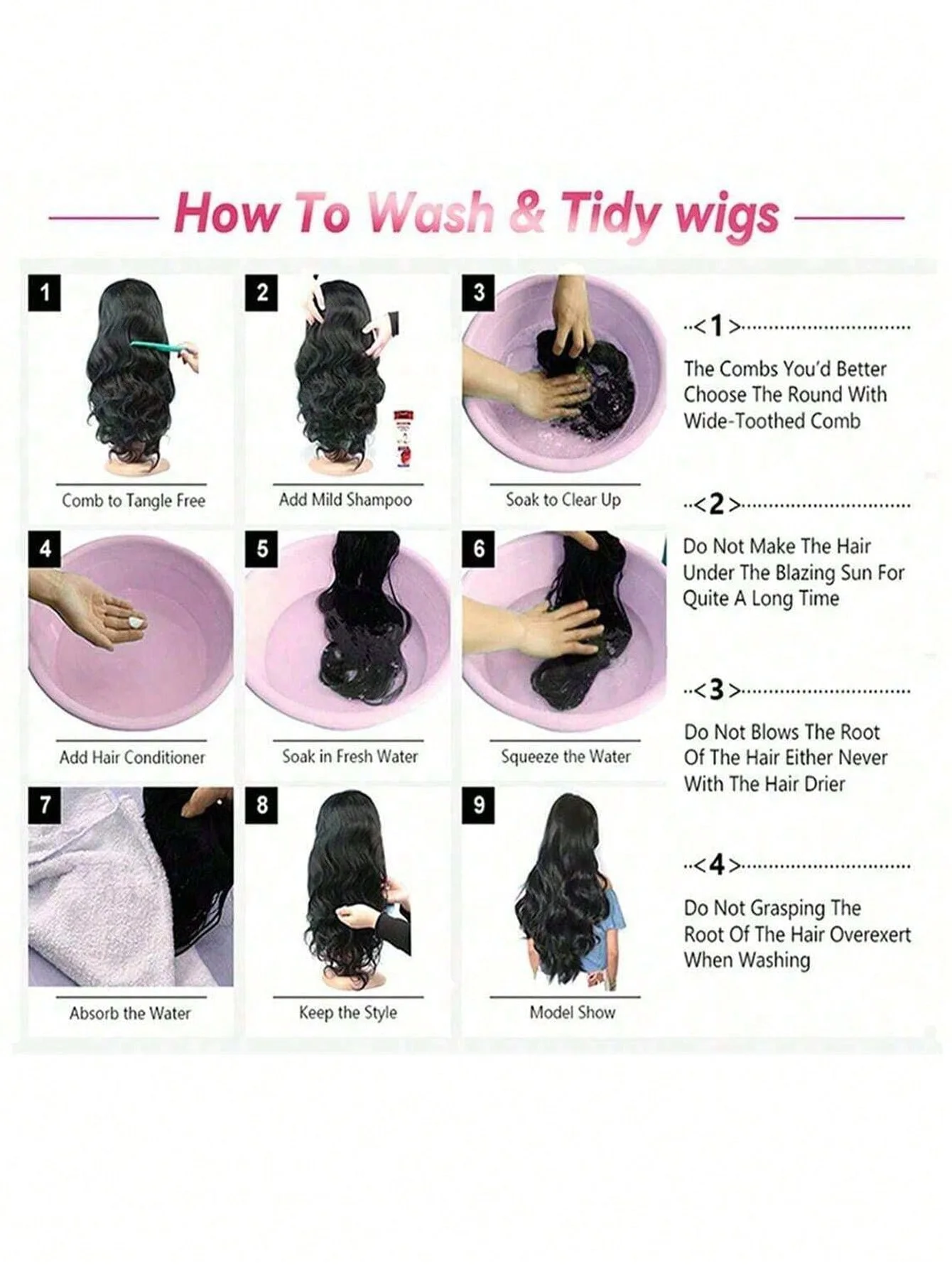 How To Wash & Tidy wigs

1
Comb to Tangle Free

2
Add Mild Shampoo

3
Soak to Clear Up

4
Add Hair Conditioner

5
Soak in Fresh Water

6
Squeeze the Water

7
Absorb the Water

8
Keep the Style

9
Model Show

<1>
The Combs You'd Better Choose The Round With Wide-Toothed Comb

<2>
Do Not Make The Hair Under The Blazing Sun For Quite A Long Time

<3>
Do Not Blows The Root Of The Hair Either Never With The Hair Drier

<4>
Do Not Grasping The Root Of The Hair Overexert When Washing