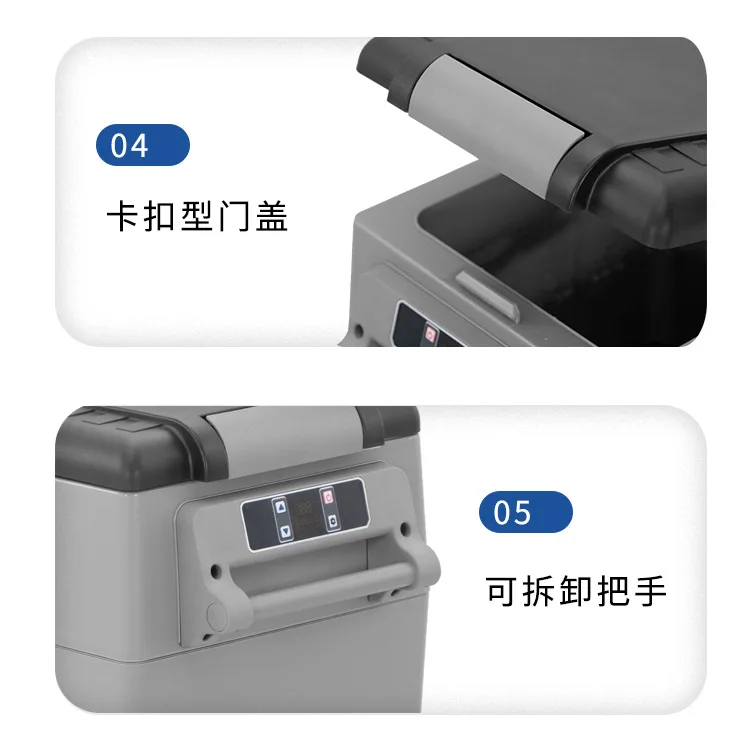 04

卡扣型门盖

05

可拆卸把手