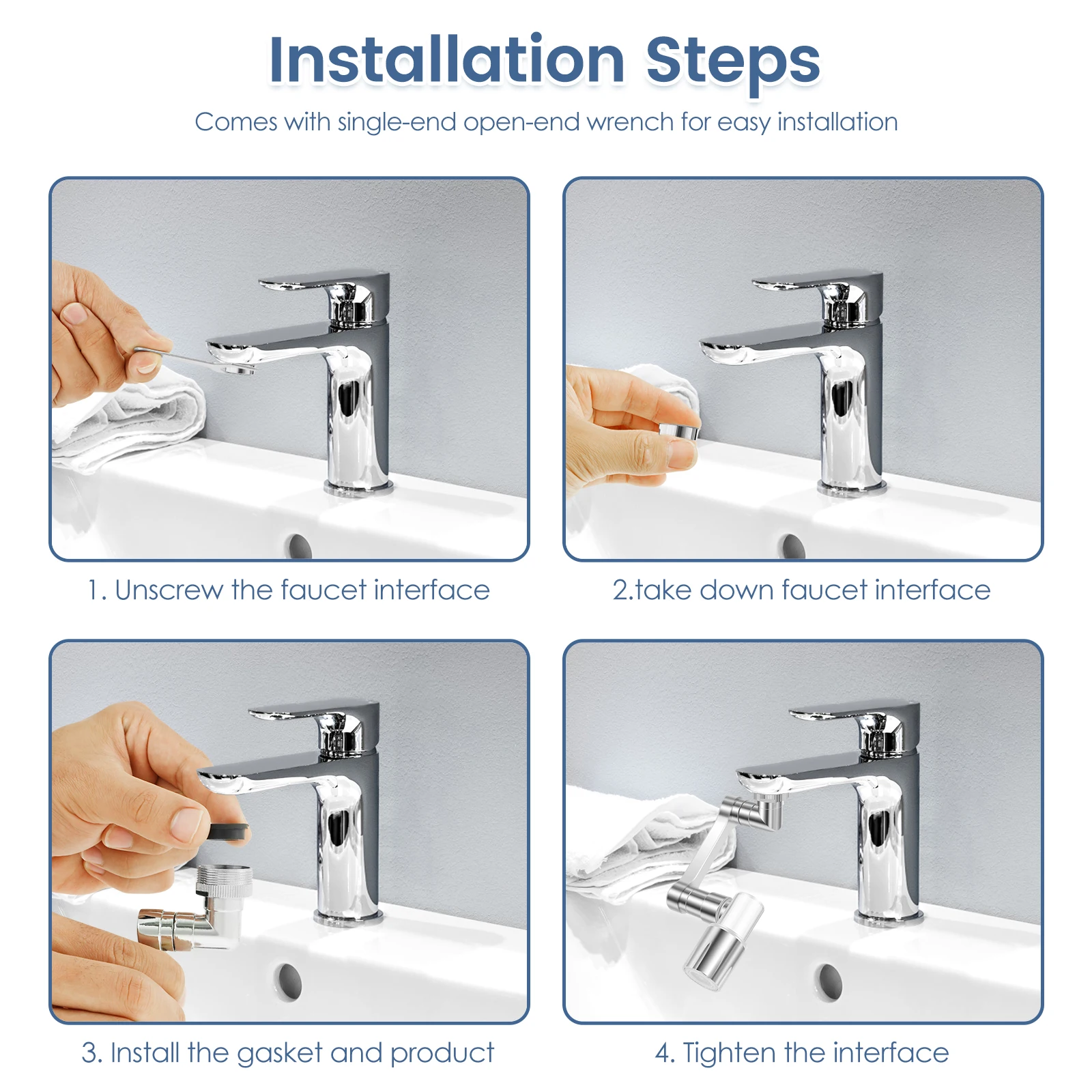 Installation Steps

Comes with single-end open-end wrench for easy installation

1. Unscrew the faucet interface

2.take down faucet interface

3. Install the gasket and product

4. Tighten the interface