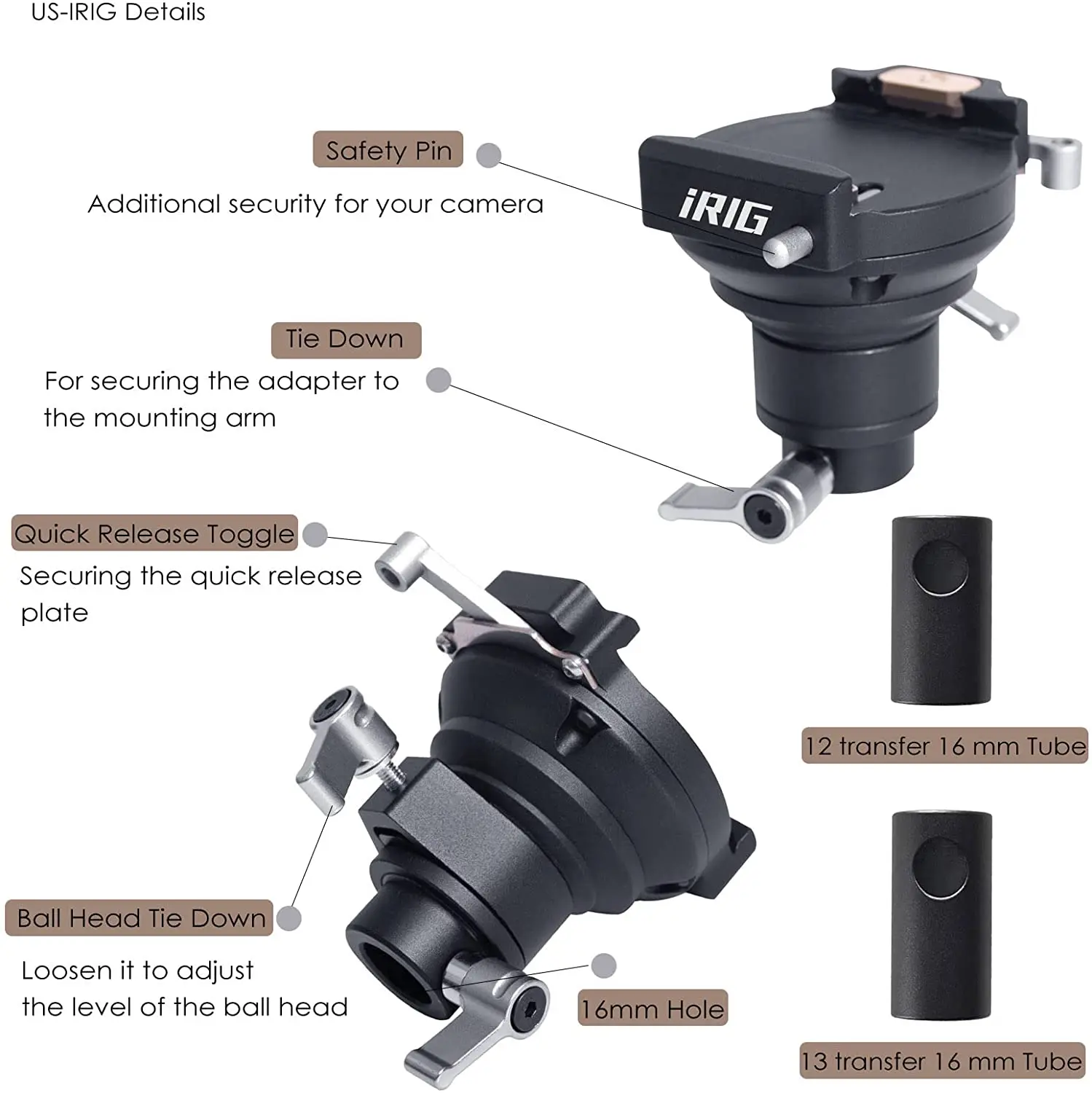 US-IRIG Details

Safety Pin

Additional security for your camera

iRIG

Tie Down

For securing the adapter to the mounting arm

Quick Release Toggle

Securing the quick release plate

12 transfer 16 mm Tube

Ball Head Tie Down

Loosen it to adjust the level of the ball head

16mm Hole

13 transfer 16 mm Tube