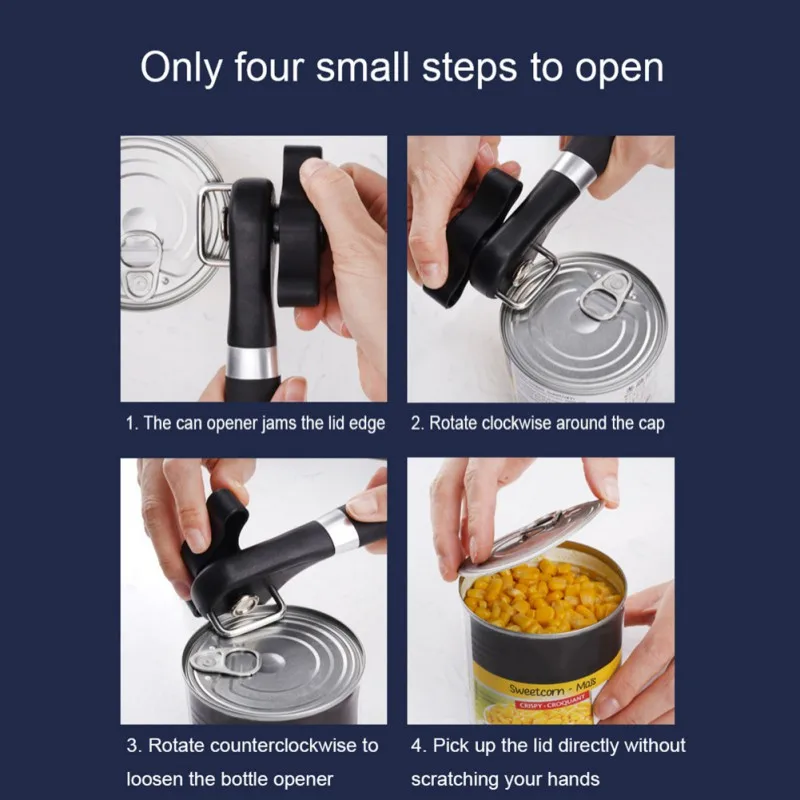 Only four small steps to open

1. The can opener jams the lid edge

2. Rotate clockwise around the cap

3. Rotate counterclockwise to loosen the bottle opener

Sweetcorn - Maïs
CRISPY - CROQUANT

4. Pick up the lid directly without scratching your hands