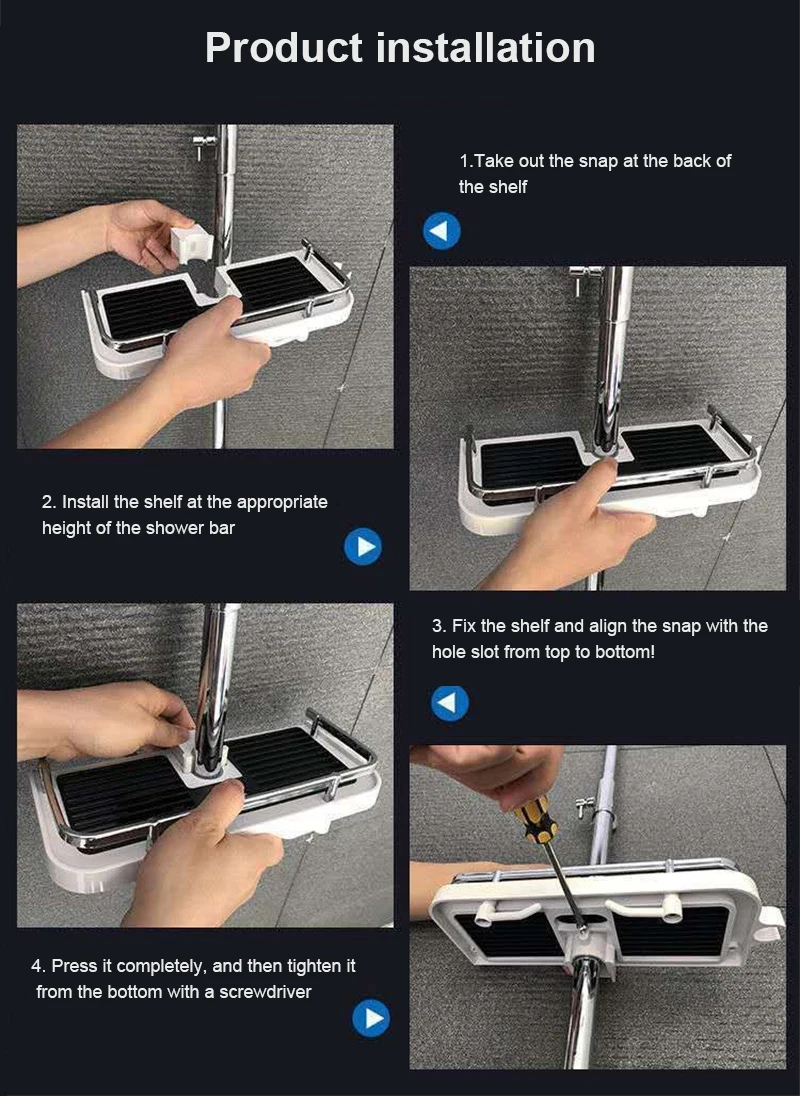 Product installation

1.Take out the snap at the back of the shelf

2. Install the shelf at the appropriate height of the shower bar

3. Fix the shelf and align the snap with the hole slot from top to bottom!

4. Press it completely, and then tighten it from the bottom with a screwdriver