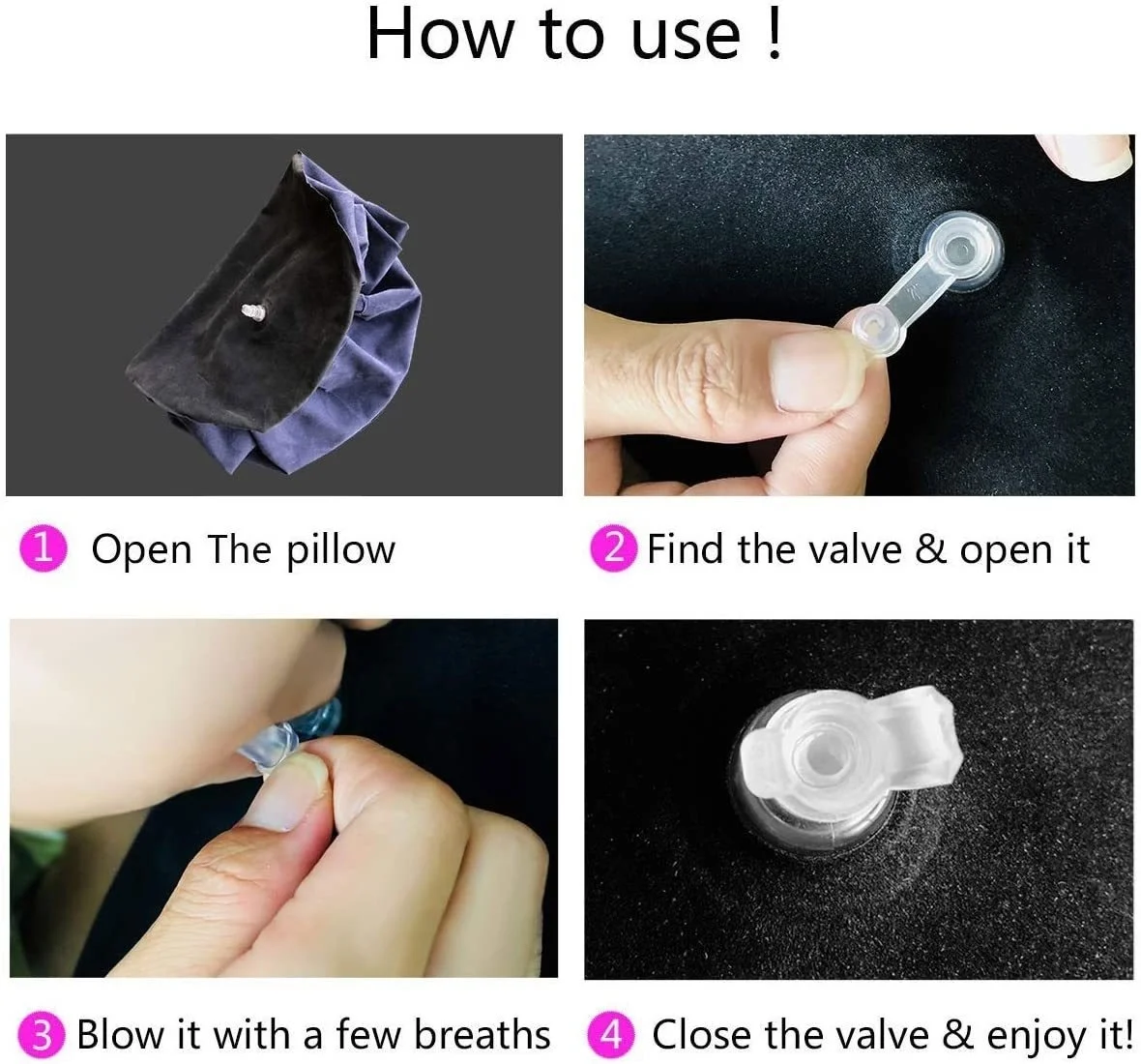 How to use !

1 Open The pillow

2 Find the valve & open it

3 Blow it with a few breaths

4 Close the valve & enjoy it!