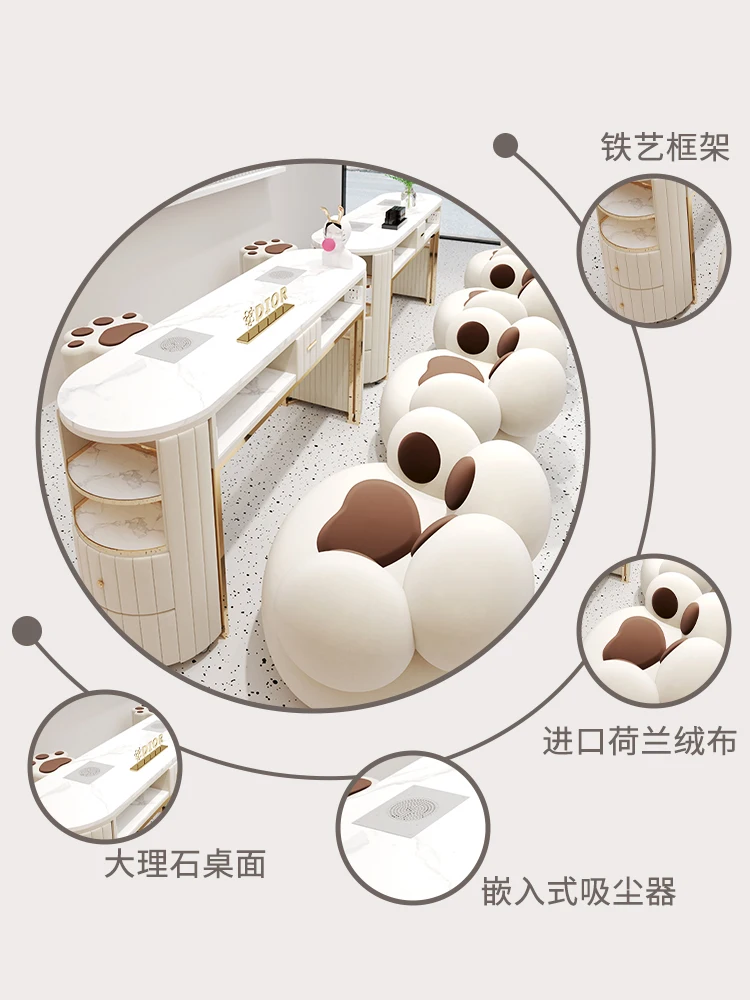 铁艺框架

DIOR

进口荷兰绒布

大理石桌面

嵌入式吸尘器