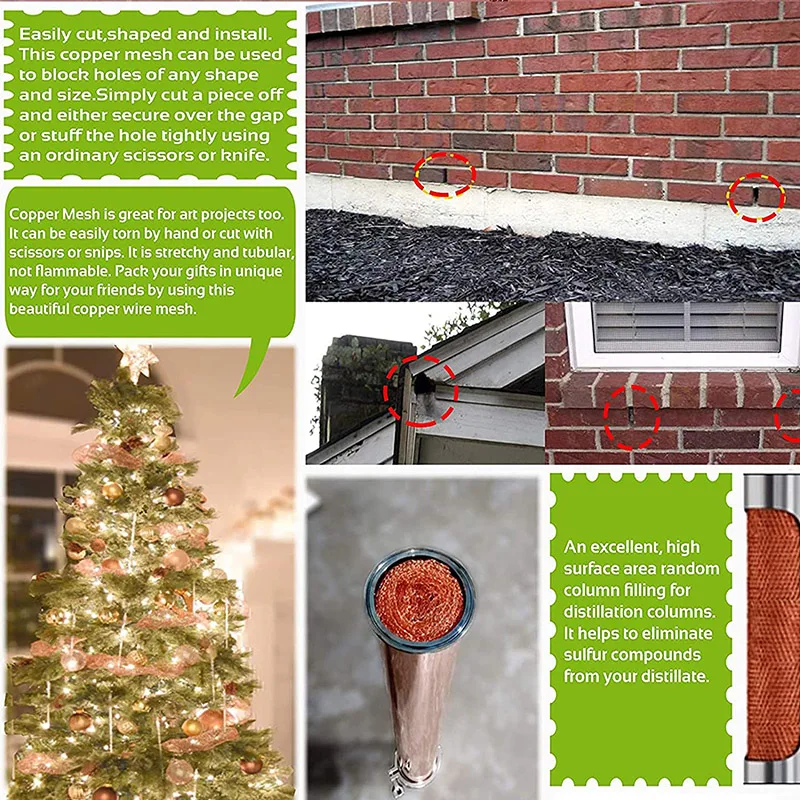 Easily cut,shaped and install. This copper mesh can be used to block holes of any shape and size.Simply cut a piece off and either secure over the gap or stuff the hole tightly using an ordinary scissors or knife.

Copper Mesh is great for art projects too. It can be easily torn by hand or cut with scissors or snips. It is stretchy and tubular, not flammable. Pack your gifts in unique way for your friends by using this beautiful copper wire mesh.

An excellent, high surface area random column filling for distillation columns. It helps to eliminate sulfur compounds from your distillate.