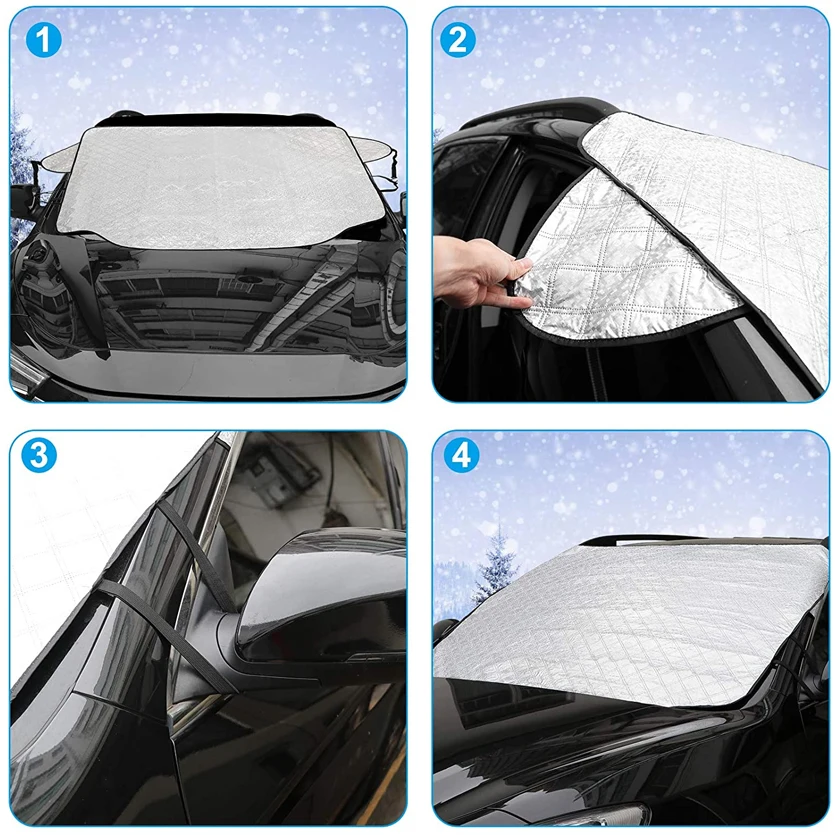 1

2

3

4