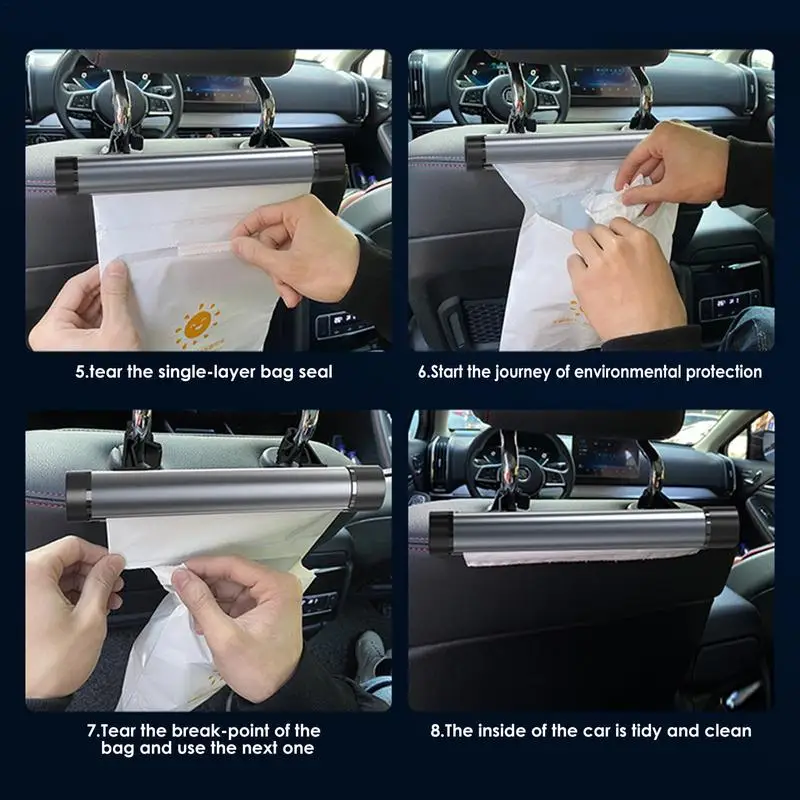 5.tear the single-layer bag seal

6.Start the journey of environmental protection

7.Tear the break-point of the bag and use the next one

8.The inside of the car is tidy and clean