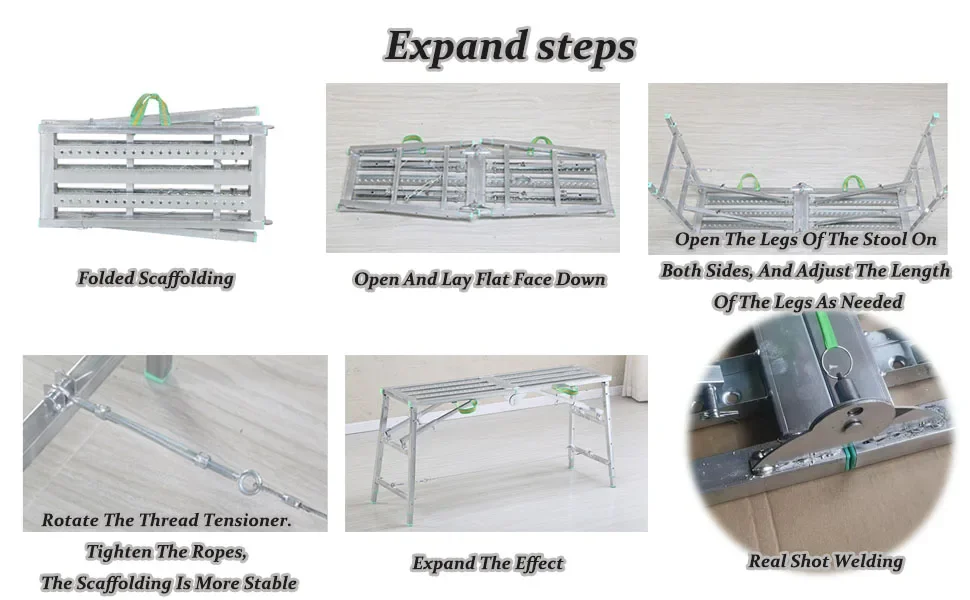 Expand steps

Folded Scaffolding

Open And Lay Flat Face Down

Open The Legs Of The Stool On Both Sides, And Adjust The Length Of The Legs As Needed

Rotate The Thread Tensioner. Tighten The Ropes, The Scaffolding Is More Stable

Expand The Effect

Real Shot Welding