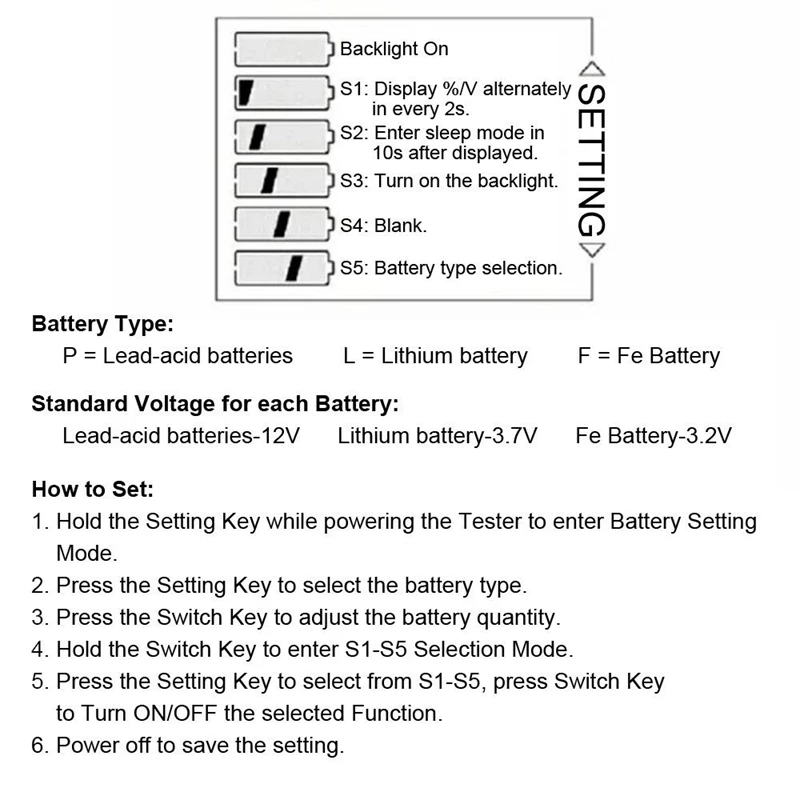 Backlight On

S1: Display %/V alternately in every 2s.

S2: Enter sleep mode in 10s after displayed.

S3: Turn on the backlight.

S4: Blank.

S5: Battery type selection.

SETTING

Battery Type:
P = Lead-acid batteries L = Lithium battery F = Fe Battery

Standard Voltage for each Battery:
Lead-acid batteries-12V Lithium battery-3.7V Fe Battery-3.2V

How to Set:
1. Hold the Setting Key while powering the Tester to enter Battery Setting Mode.
2. Press the Setting Key to select the battery type.
3. Press the Switch Key to adjust the battery quantity.
4. Hold the Switch Key to enter S1-S5 Selection Mode.
5. Press the Setting Key to select from S1-S5, press Switch Key to Turn ON/OFF the selected Function.
6. Power off to save the setting.