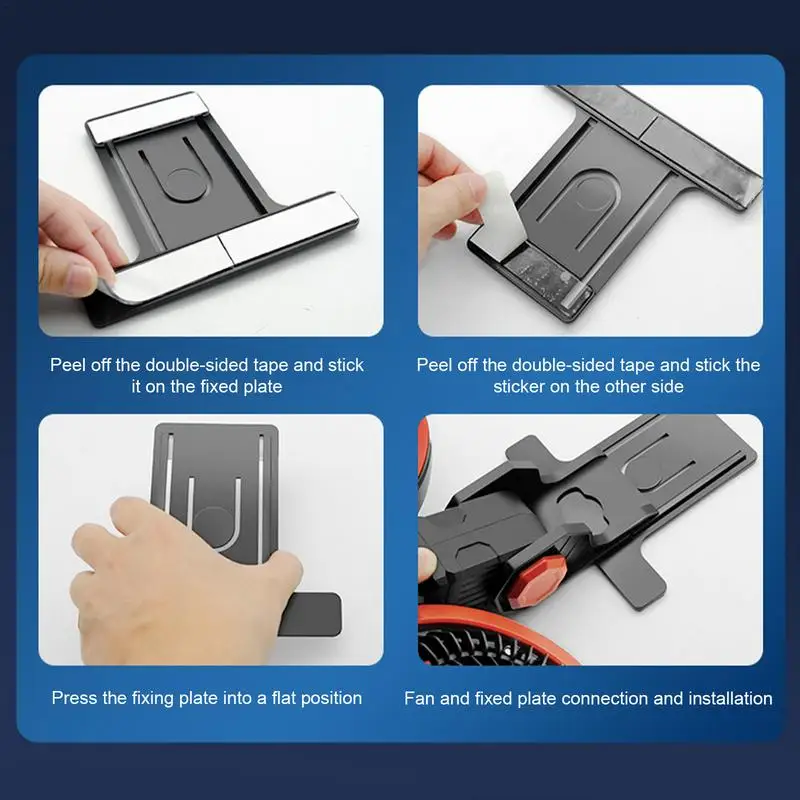 Peel off the double-sided tape and stick it on the fixed plate

Peel off the double-sided tape and stick the sticker on the other side

Press the fixing plate into a flat position

Fan and fixed plate connection and installation