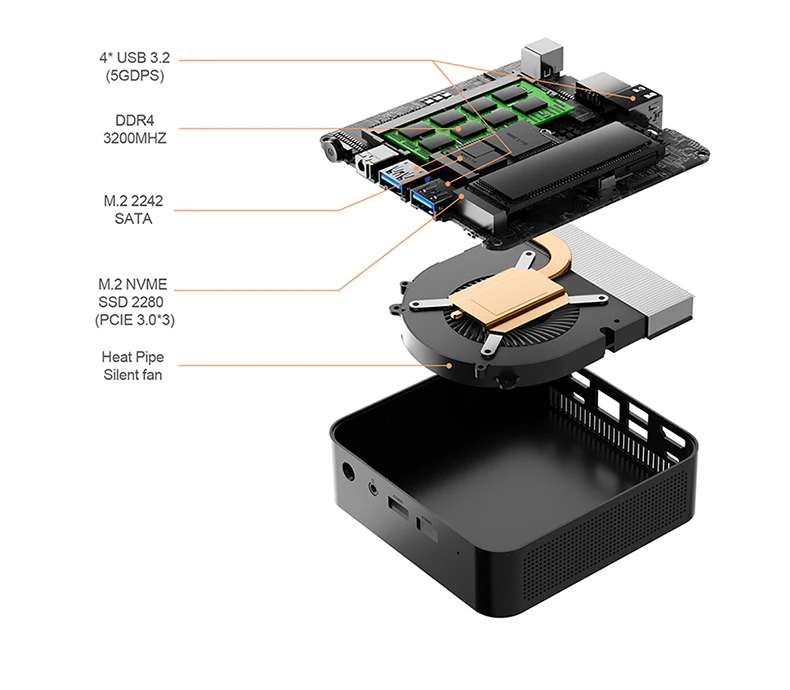 4* USB 3.2
(5GDPS)

DDR4
3200MHZ

M.2 2242
SATA

M.2 NVME
SSD 2280
(PCIE 3.0*3)

Heat Pipe
Silent fan