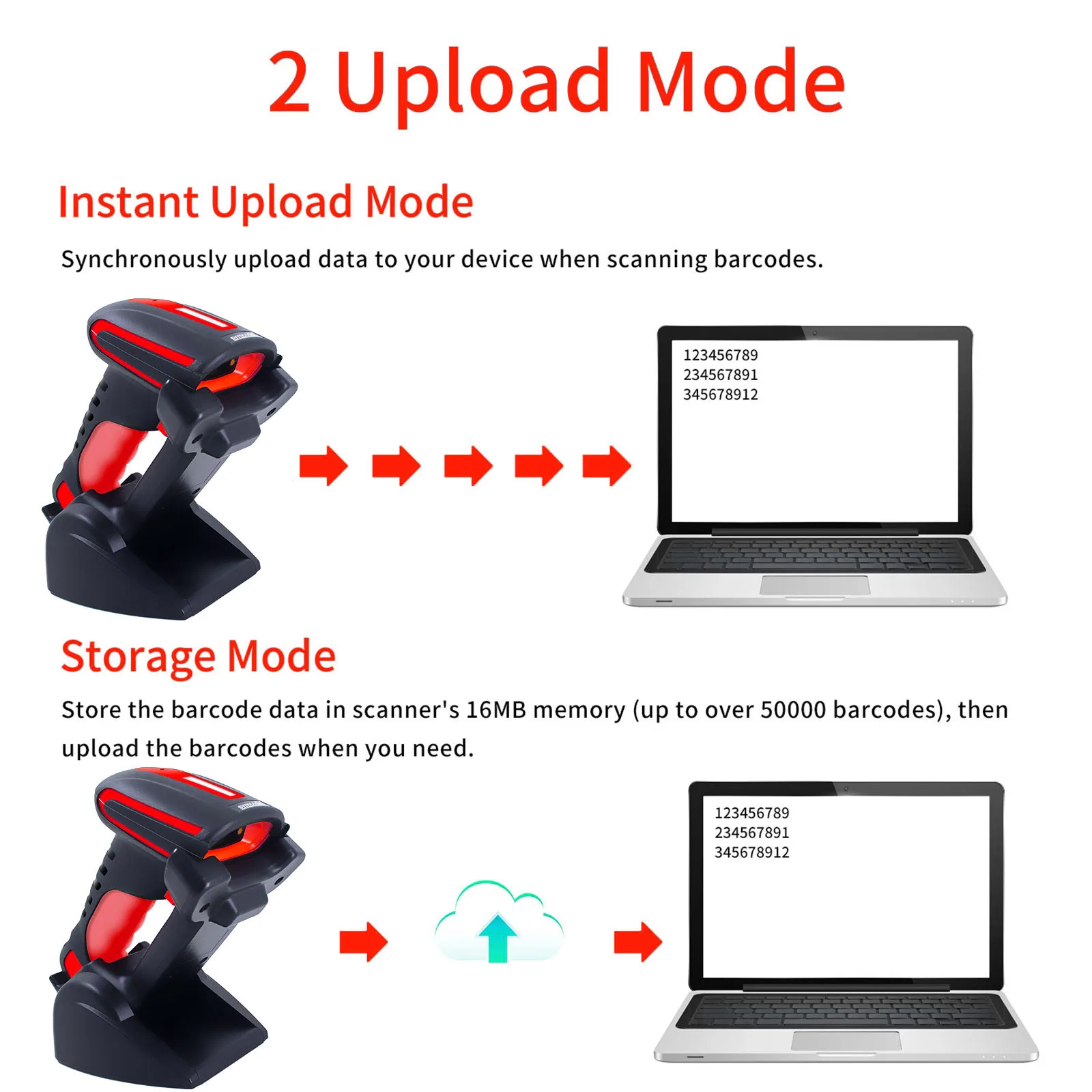 2 Upload Mode

Instant Upload Mode

Synchronously upload data to your device when scanning barcodes.

123456789
234567891
345678912

Storage Mode

Store the barcode data in scanner's 16MB memory (up to over 50000 barcodes), then upload the barcodes when you need.

123456789
234567891
345678912