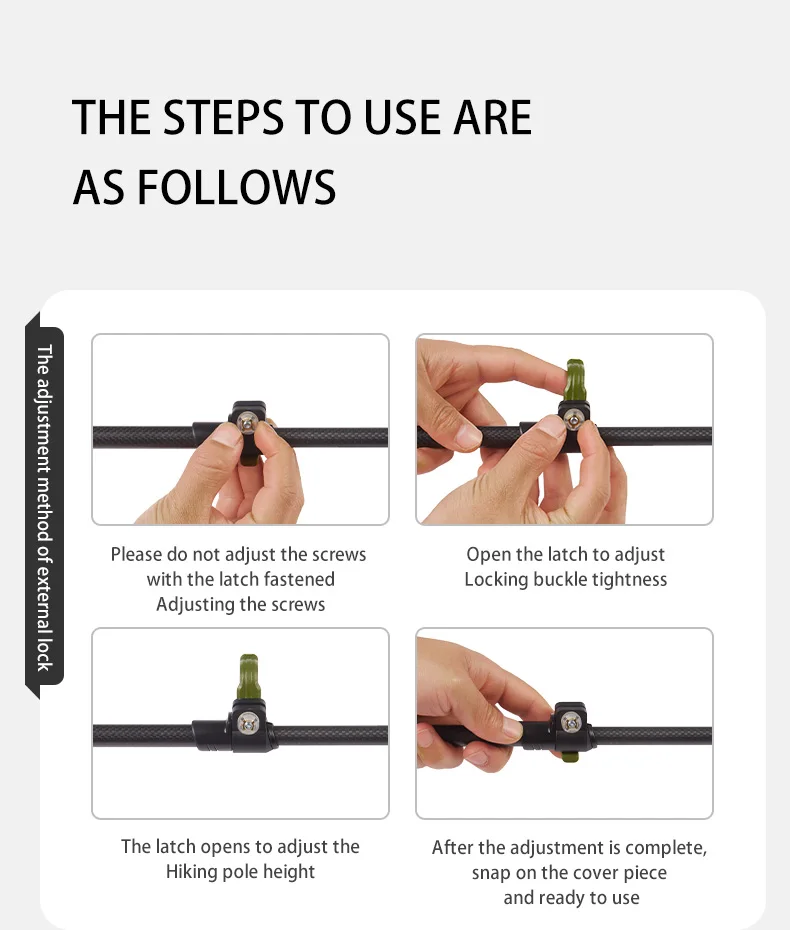 THE STEPS TO USE ARE AS FOLLOWS

The adjustment method of external lock

Please do not adjust the screws
with the latch fastened
Adjusting the screws

Open the latch to adjust
Locking buckle tightness

The latch opens to adjust the
Hiking pole height

After the adjustment is complete,
snap on the cover piece
and ready to use