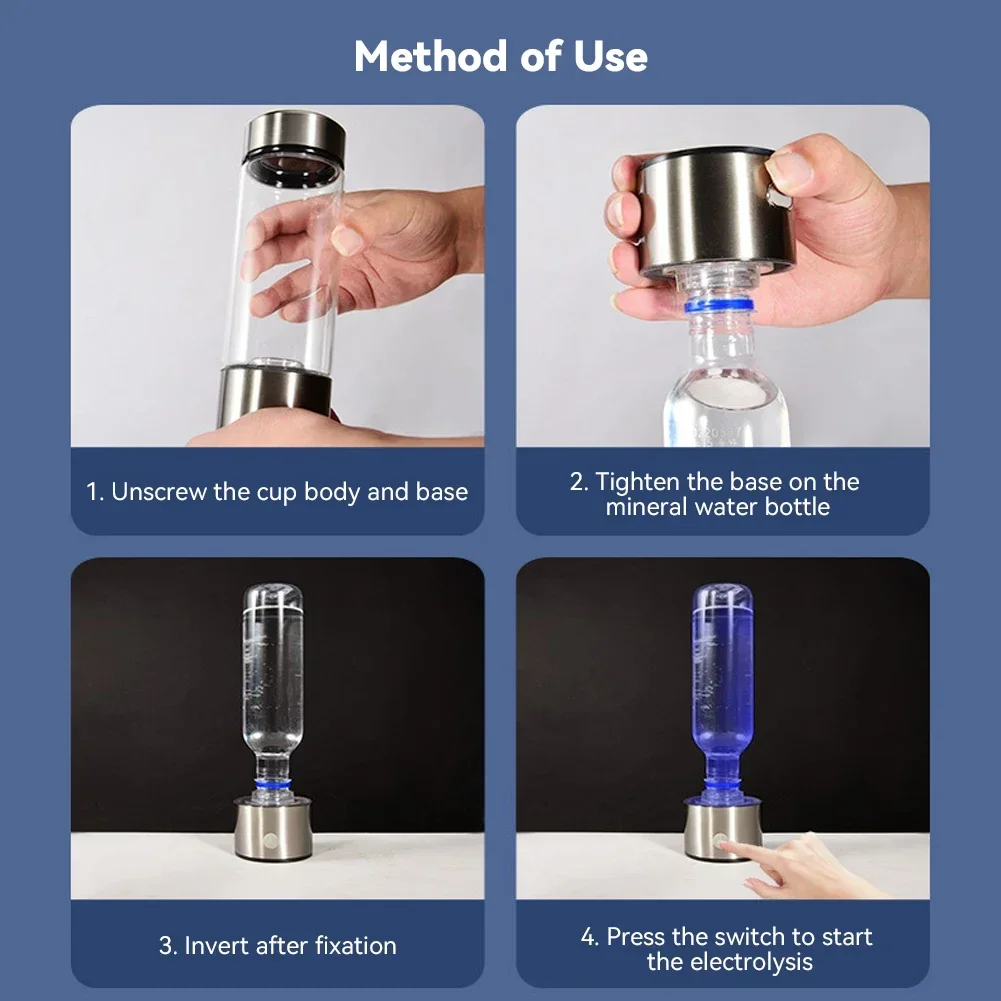 Method of Use

1. Unscrew the cup body and base

2. Tighten the base on the mineral water bottle

3. Invert after fixation

4. Press the switch to start the electrolysis