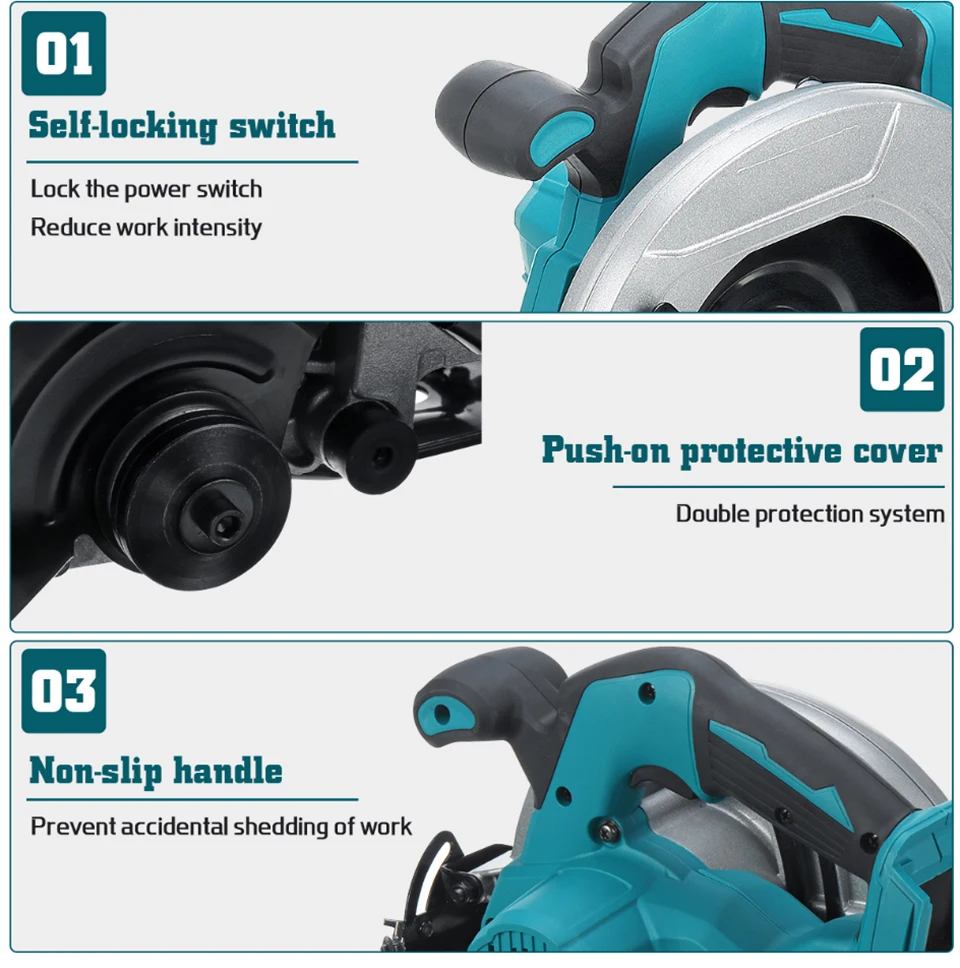 01

Self-locking switch

Lock the power switch
Reduce work intensity

02

Push-on protective cover

Double protection system

03

Non-slip handle

Prevent accidental shedding of work