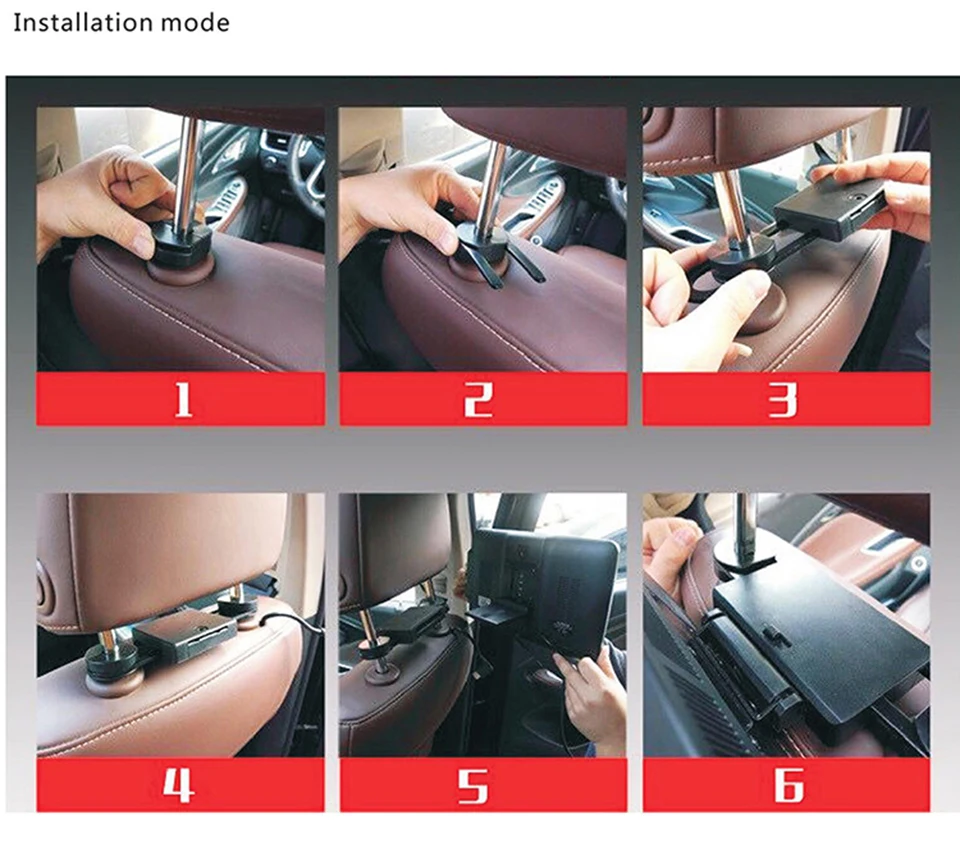 Installation mode

1

2

3

4

5

6