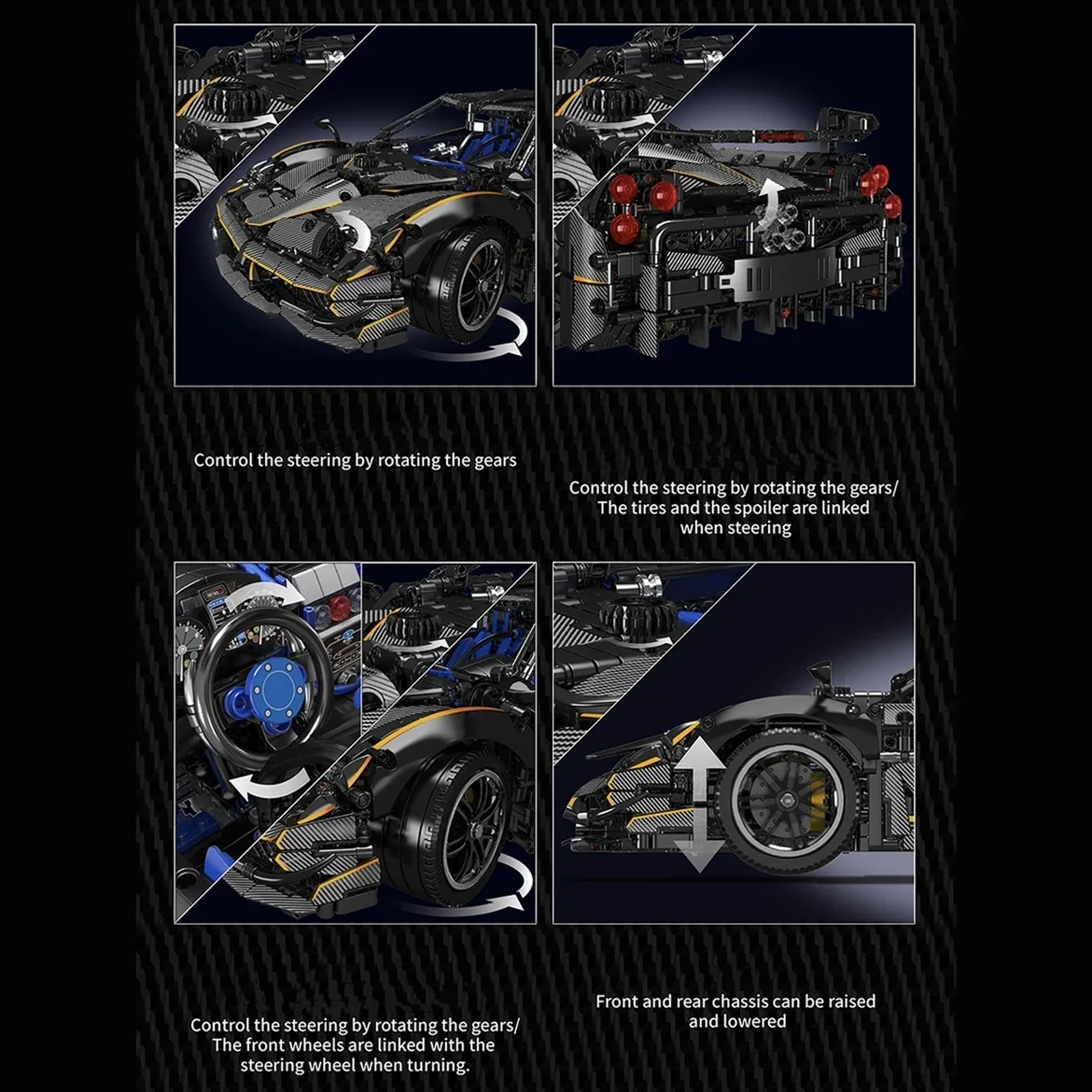 Control the steering by rotating the gears

Control the steering by rotating the gears/ The tires and the spoiler are linked when steering

Control the steering by rotating the gears/ The front wheels are linked with the steering wheel when turning.

Front and rear chassis can be raised and lowered