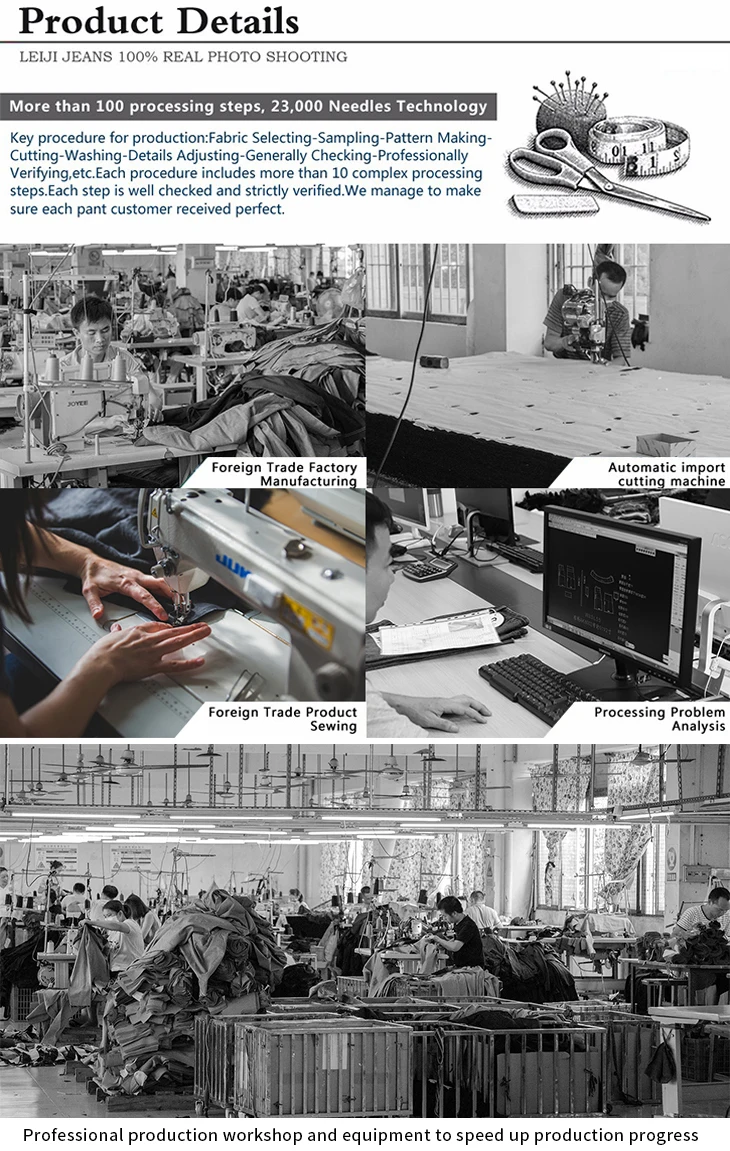 Product Details
LEIJI JEANS 100% REAL PHOTO SHOOTING

More than 100 processing steps, 23,000 Needles Technology

Key procedure for production:Fabric Selecting-Sampling-Pattern Making-Cutting-Washing-Details Adjusting-Generally Checking-Professionally Verifying,etc.Each procedure includes more than 10 complex processing steps.Each step is well checked and strictly verified.We manage to make sure each pant customer received perfect.

JOYEE

Foreign Trade Factory Manufacturing

Automatic import cutting machine

JUKI

Foreign Trade Product Sewing

Processing Problem Analysis

Professional production workshop and equipment to speed up production progress