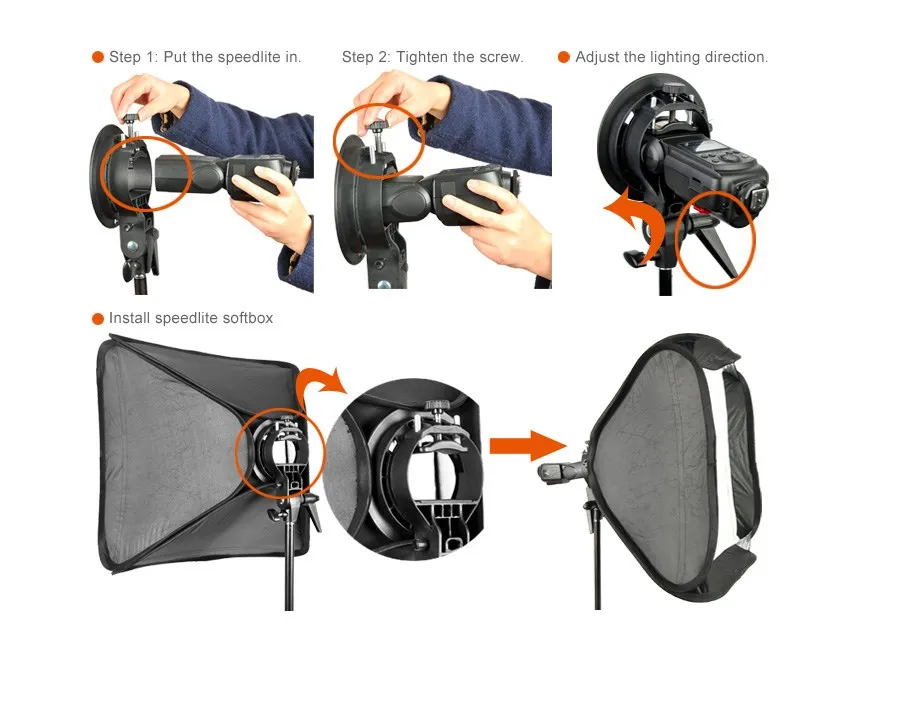 Step 1: Put the speedlite in.

Step 2: Tighten the screw.

Adjust the lighting direction.

Install speedlite softbox