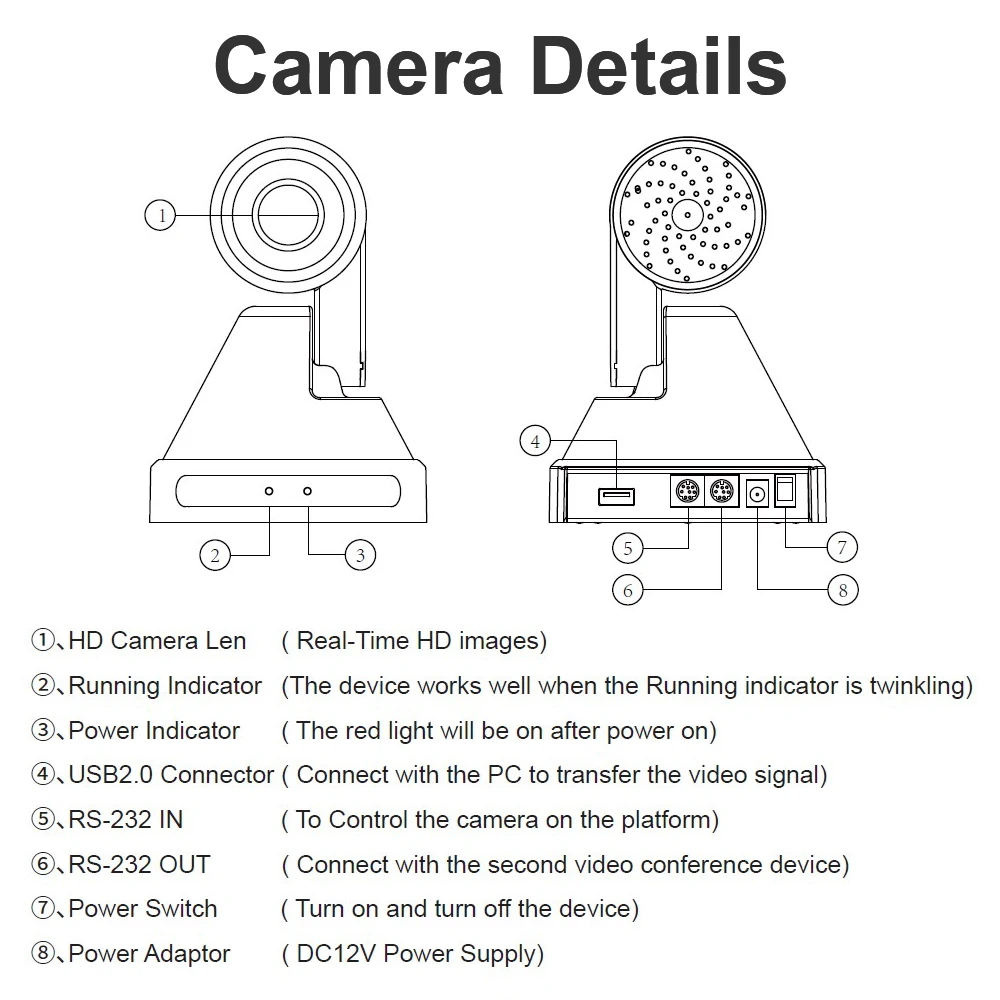 Camera Details

1

2 3

4

5 6 7 8

①、HD Camera Len ( Real-Time HD images)

②、Running Indicator (The device works well when the Running indicator is twinkling)

③、Power Indicator ( The red light will be on after power on)

④、USB2.0 Connector ( Connect with the PC to transfer the video signal)

⑤、RS-232 IN ( To Control the camera on the platform)

⑥、RS-232 OUT ( Connect with the second video conference device)

⑦、Power Switch ( Turn on and turn off the device)

⑧、Power Adaptor ( DC12V Power Supply)