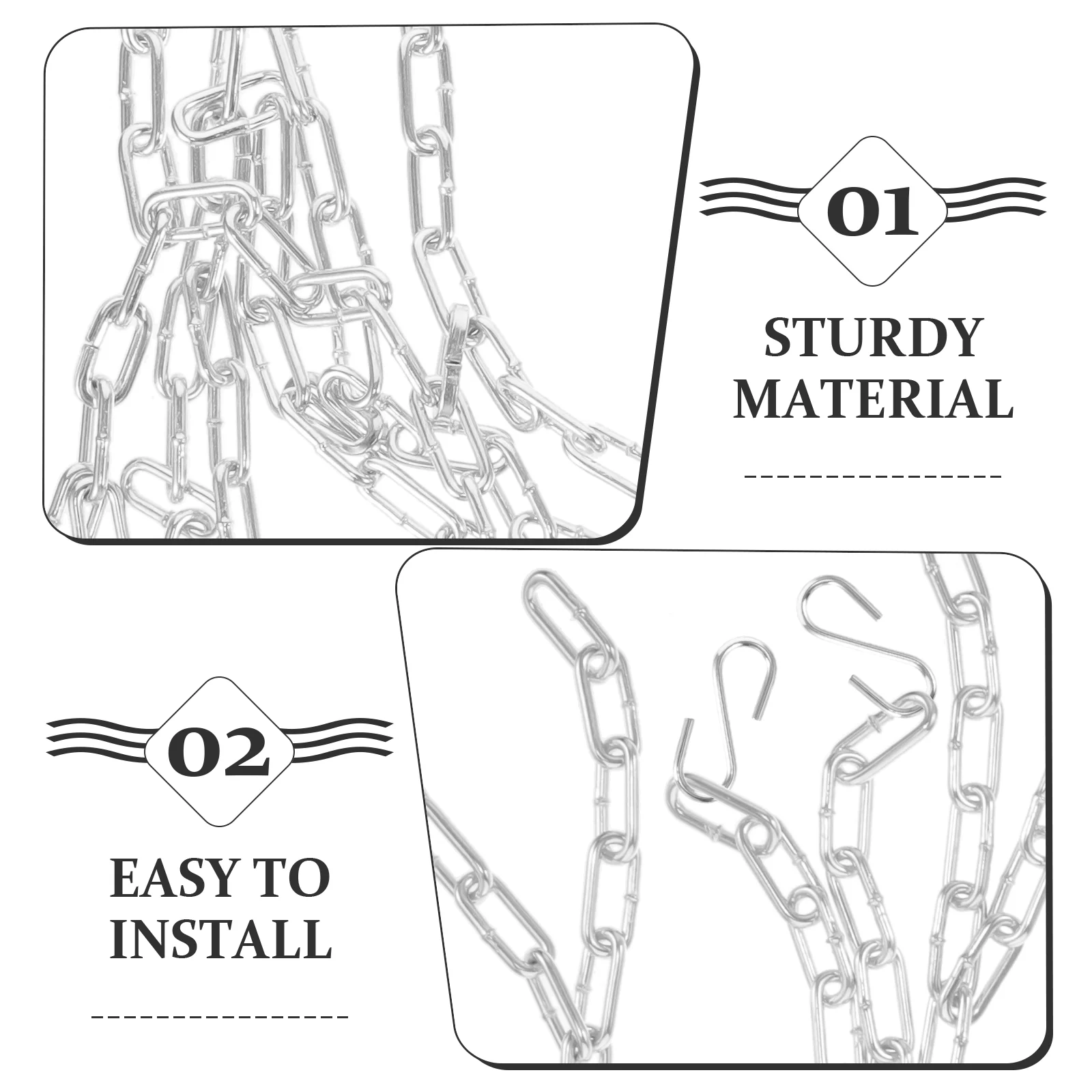 01

STURDY MATERIAL

02

EASY TO INSTALL