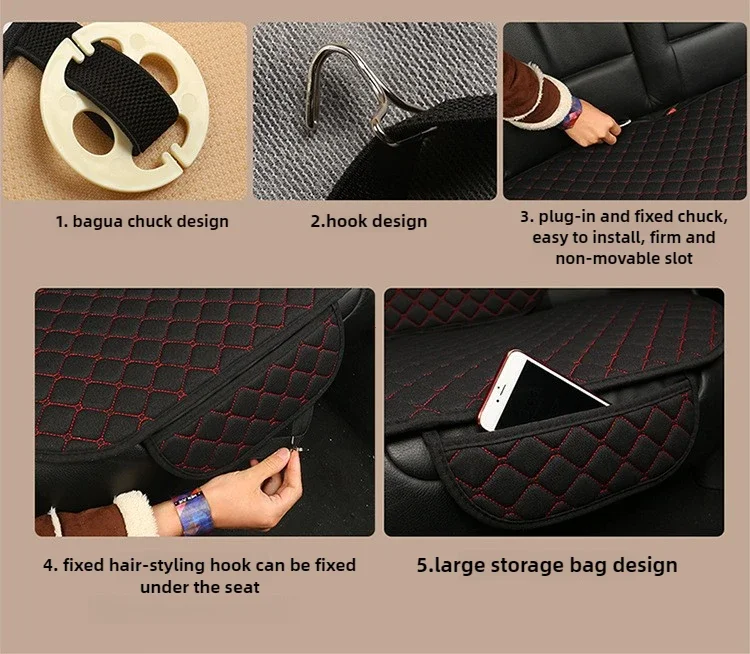 1. bagua chuck design

2.hook design

3. plug-in and fixed chuck, easy to install, firm and non-movable slot

4. fixed hair-styling hook can be fixed under the seat

5.large storage bag design